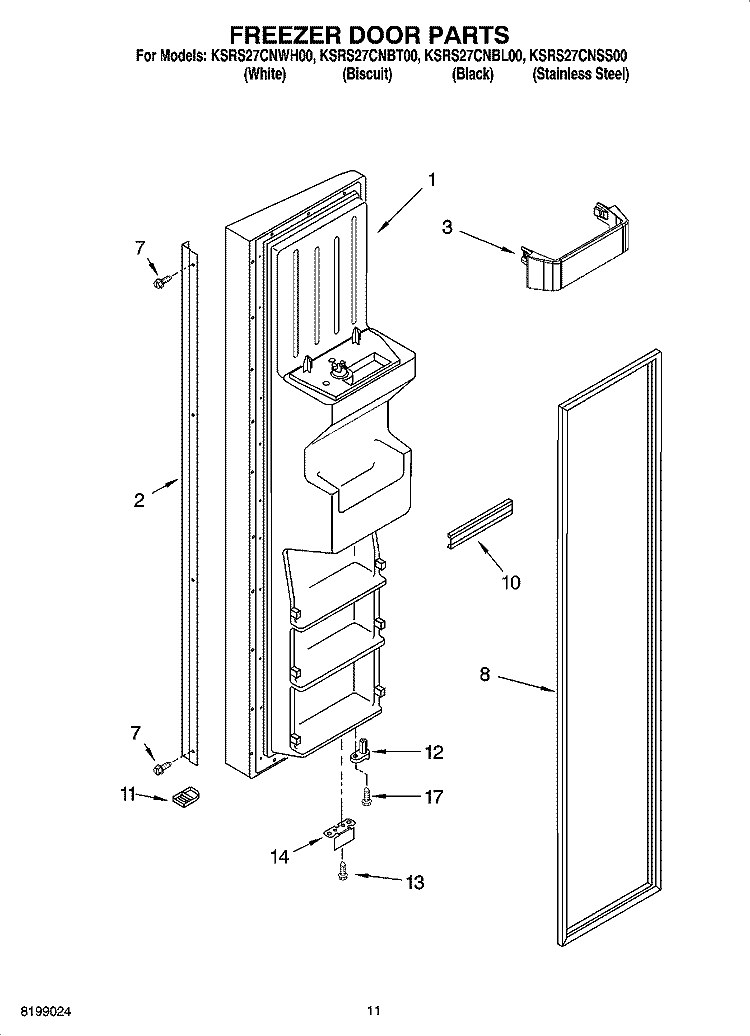 FREEZER DOOR PARTS

For Models: KSRS27CNWH00, KSRS27CNBT00, KSRS27CNBL00, KSRS27CNSS00
(White) (Biscuit) (Black) (Stainless Steel)

1
3
7
2
10
8
7
12
11
17
14
13

8199024

11