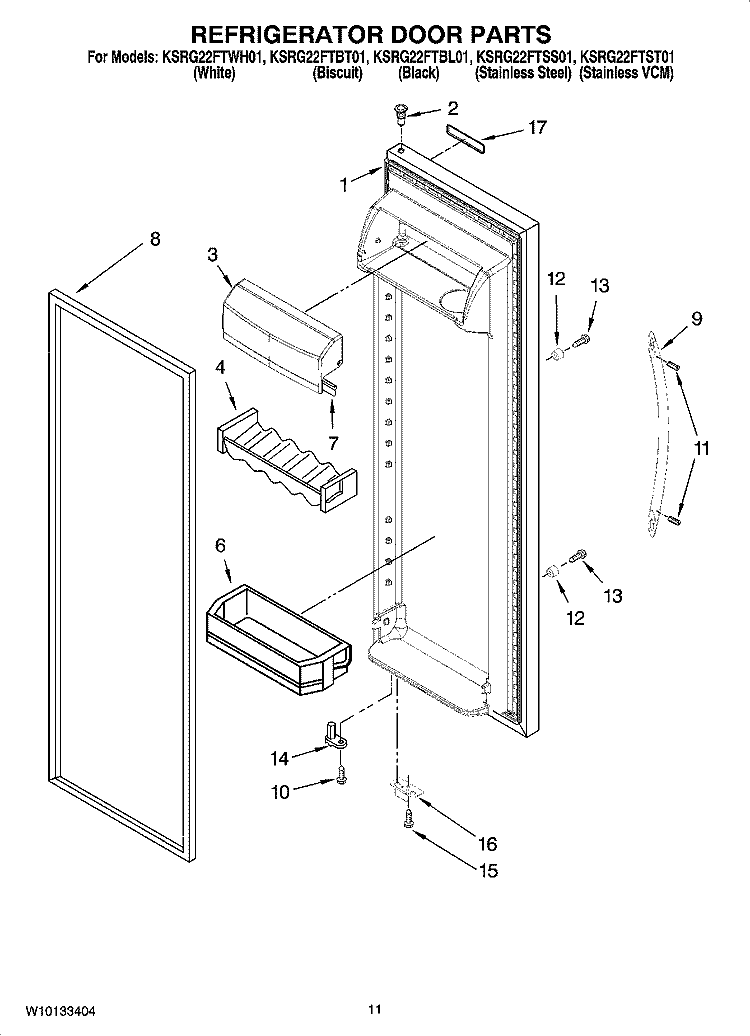 REFRIGERATOR DOOR PARTS

For Models: KSRG22FTWH01, KSRG22FTBT01, KSRG22FTBL01, KSRG22FTSS01, KSRG22FTST01
(White) (Biscuit) (Black) (Stainless Steel) (Stainless VCM)

2
17
1
8
3
12
13
9
4
7
11
6
13
12
14
10
16
15

W10133404
11