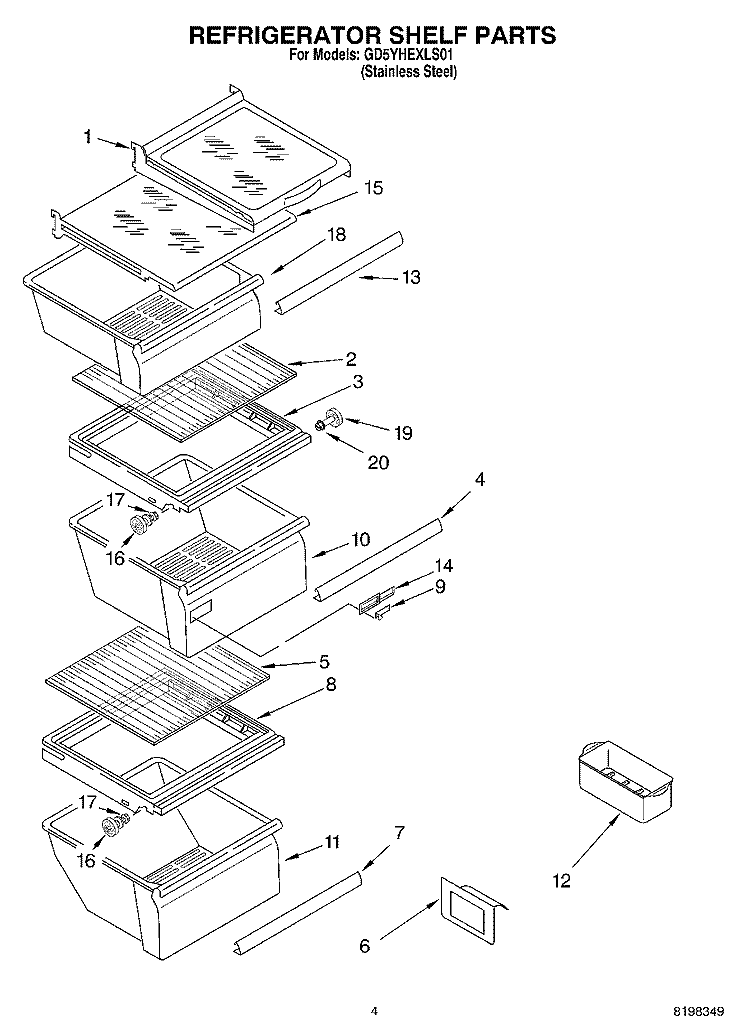 REFRIGERATOR SHELF PARTS
For Models: GD5YHEXLS01
(Stainless Steel)

1
15
18
13
2
3
19
20
4
17
16
10
14
9
5
8
17
16
11
7
12
6

4
8198349