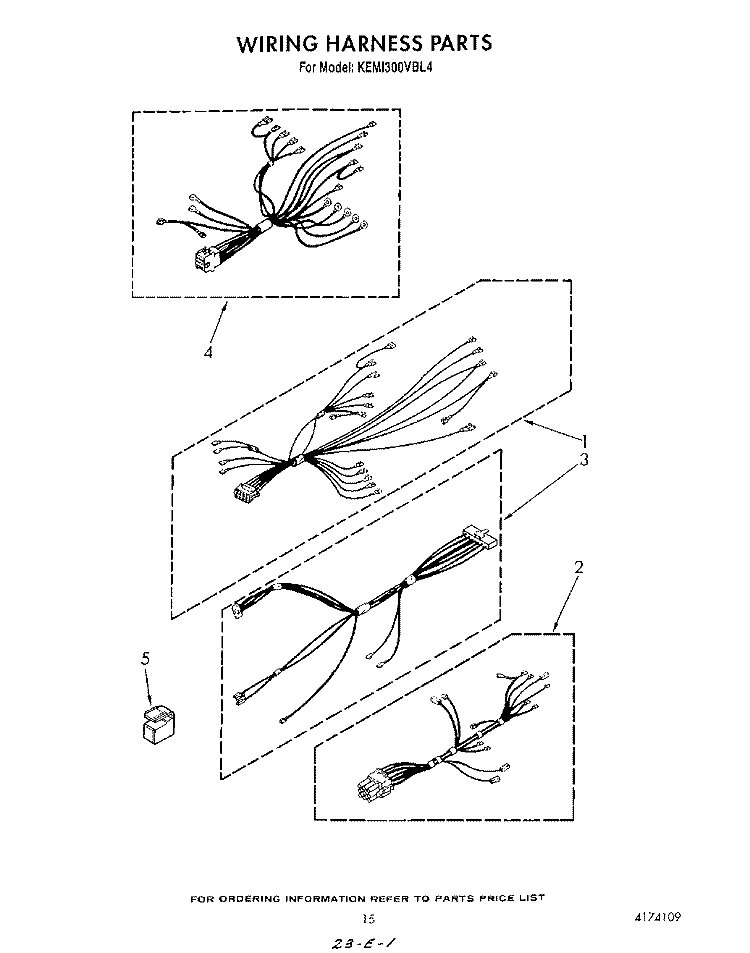 WIRING HARNESS PARTS
For Model: KEMI300VBL4

4

1
3

2

5

FOR ORDERING INFORMATION REFER TO PARTS PRICE LIST

15

4174109

23-E-1