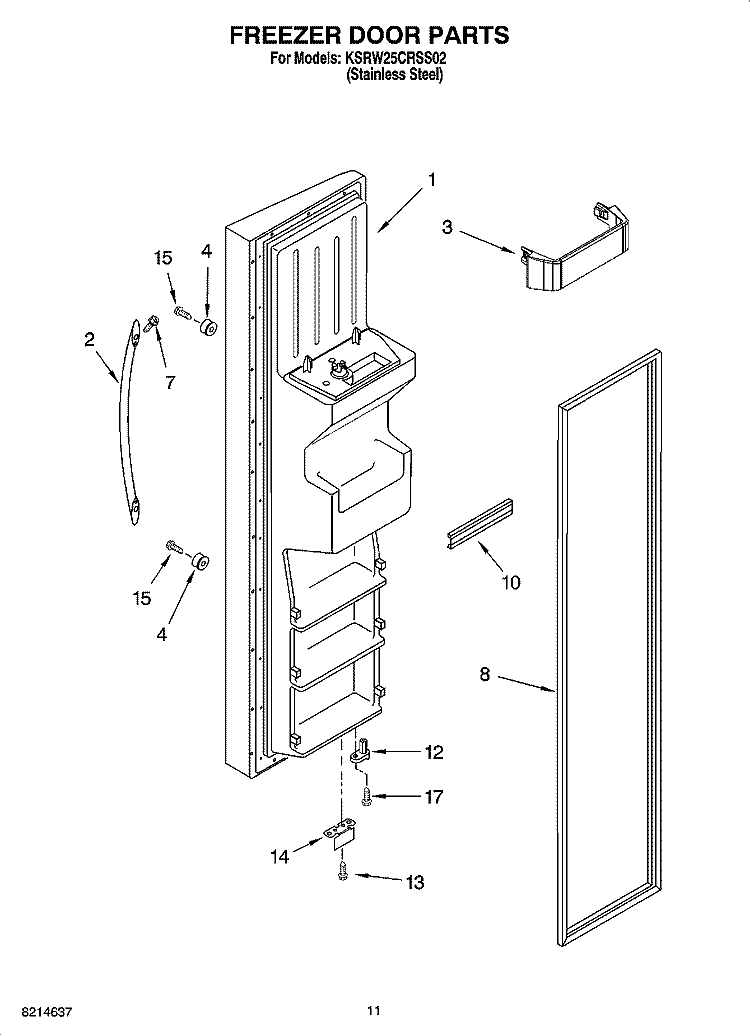 FREEZER DOOR PARTS
For Models: KSRW25CRSS02
(Stainless Steel)

1
3
15
4
2
7
10
15
4
8
12
17
14
13

8214637
11