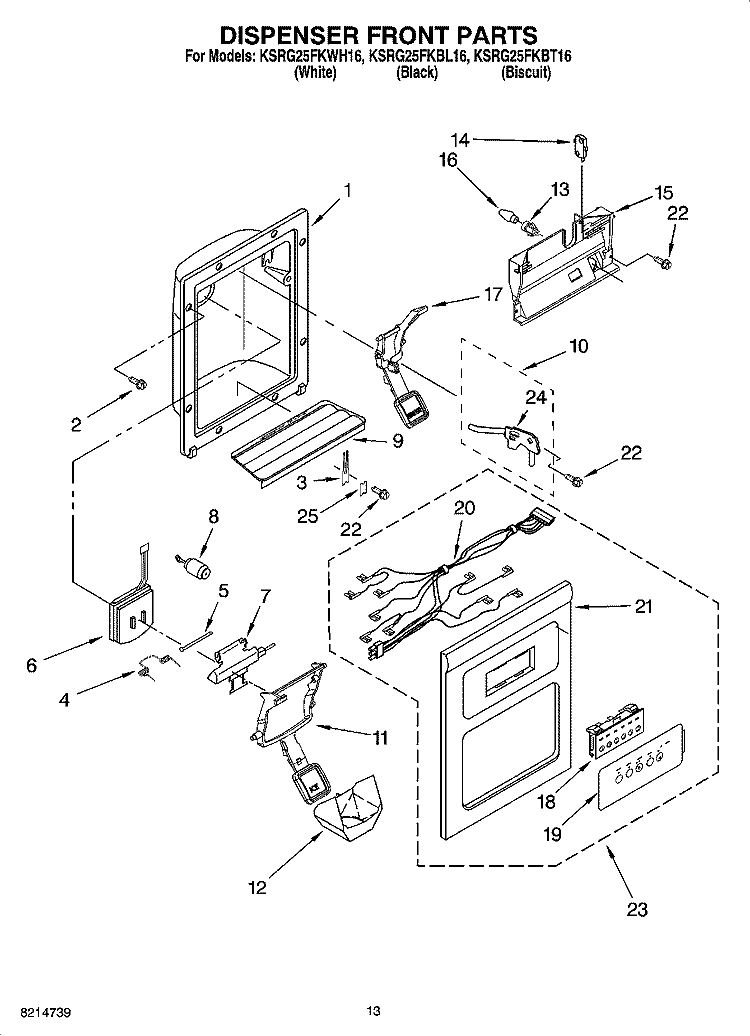 DISPENSER FRONT PARTS
For Models: KSRG25FKWH16, KSRG25FKBL16, KSRG25FKBT16
(White) (Black) (Biscuit)

14
16
13
15
22
1
17
10
24
2
9
22
3
25
22
8
20
5
7
21
6
4
11
18
19
12
23

8214739
13