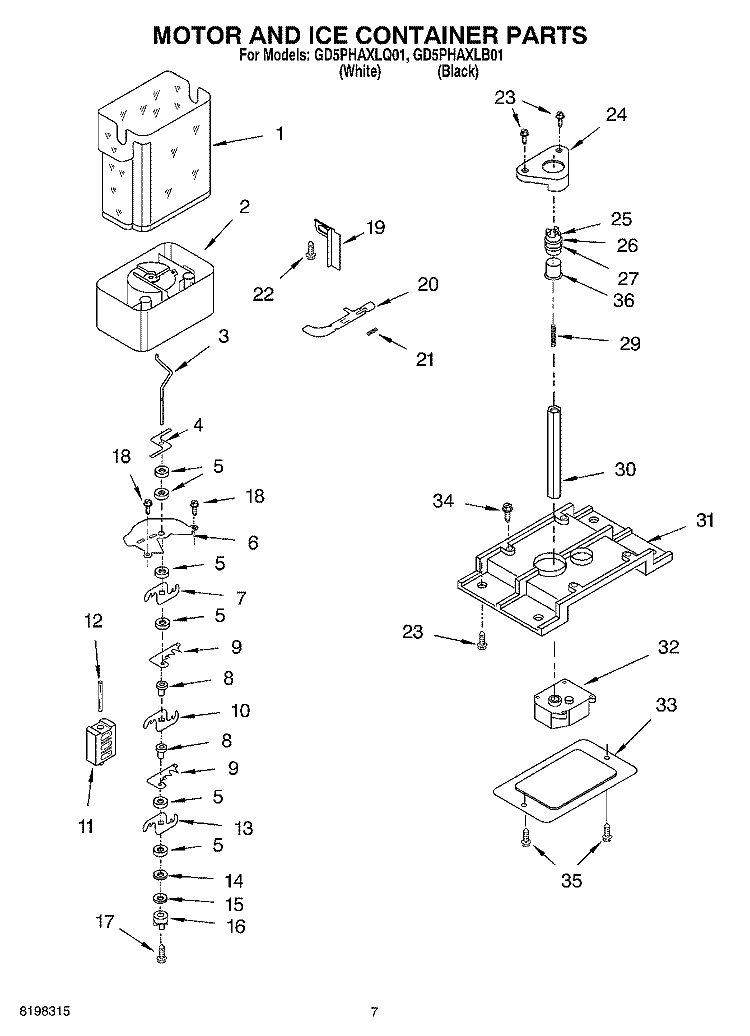 MOTOR AND ICE CONTAINER PARTS
For Models: GD5PHAXLQ01, GD5PHAXLB01
(White) (Black)

1
2
3
4
18
5
18
6
5
7
5
9
8
10
8
9
5
13
5
14
15
16
17
12
11
19
22
20
21
23
24
25
26
27
36
29
30
34
31
23
32
33
35

8198315
7