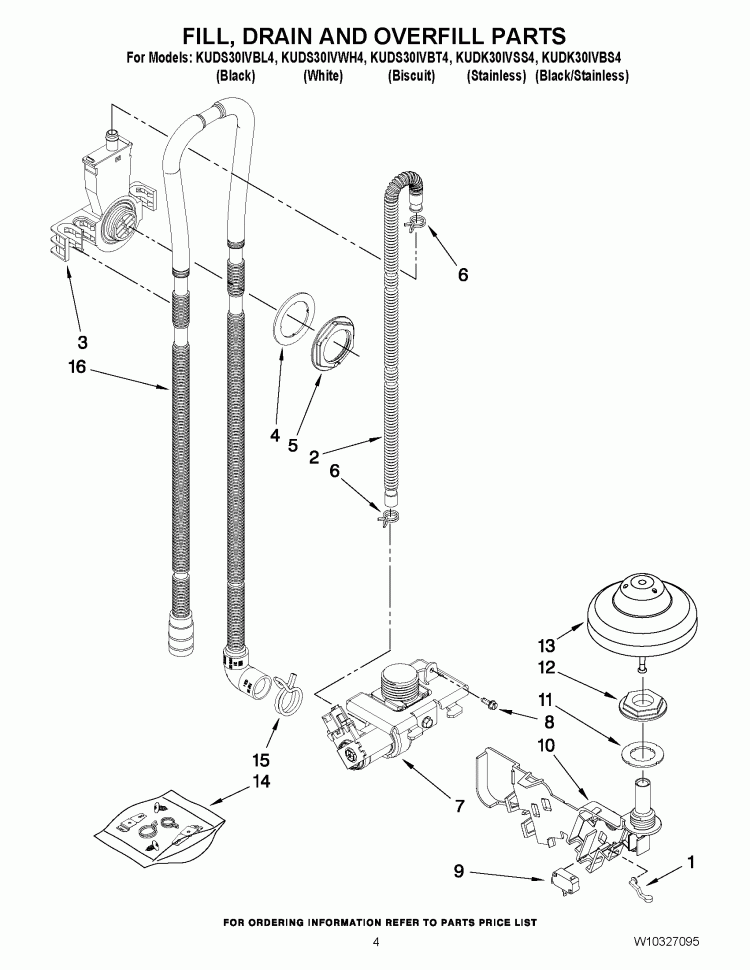 FILL, DRAIN AND OVERFILL PARTS
For Models: KUDS30IVBL4, KUDS30IVWH4, KUDS30IVBT4, KUDK30IVSS4, KUDK30IVBS4
(Black) (White) (Biscuit) (Stainless) (Black/Stainless)

6
3
16
4
5
2
6
13
12
11
8
10
15
14
7
9
1

FOR ORDERING INFORMATION REFER TO PARTS PRICE LIST
4
W10327095