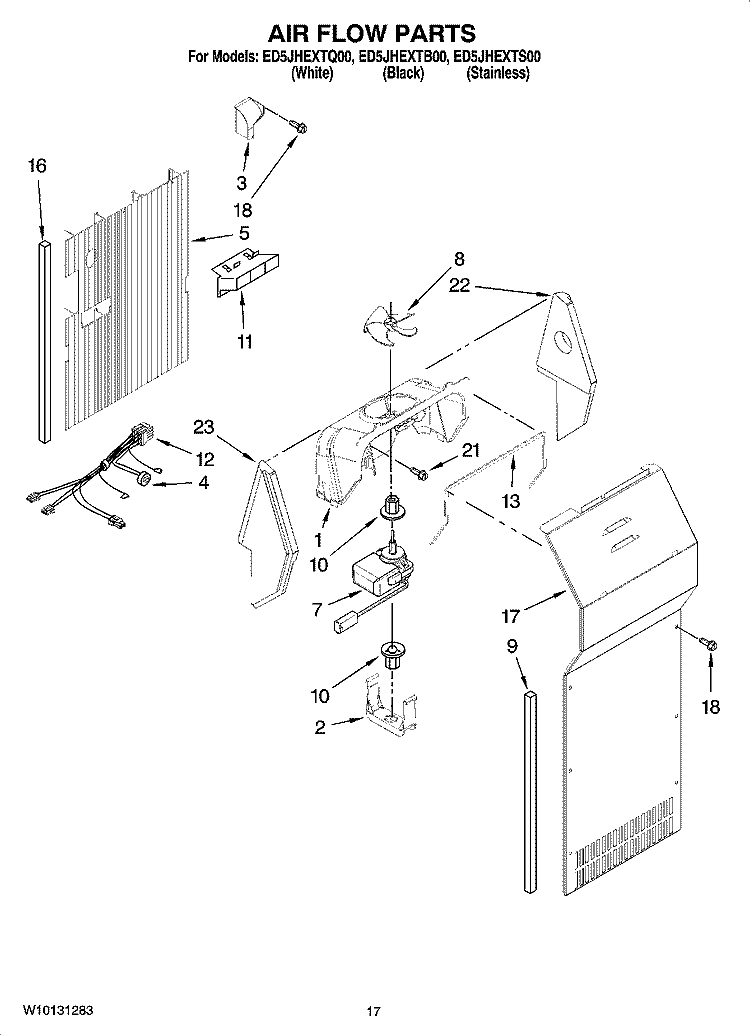 AIR FLOW PARTS
For Models: ED5JHEXTQ00, ED5JHEXTB00, ED5JHEXTS00
(White) (Black) (Stainless)

16
3
18
5
11
8
22
23
12
4
21
13
1
10
7
17
9
10
2
18

W10131283
17