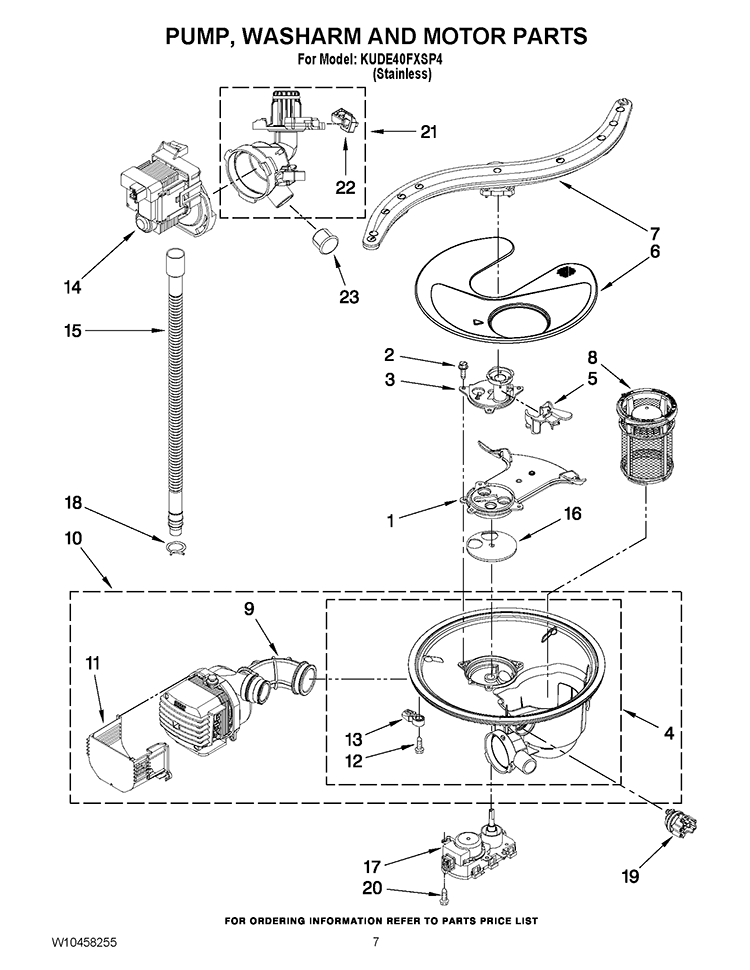 PUMP, WASHARM AND MOTOR PARTS
For Model: KUDE40FXSP4
(Stainless)

21
22
14
23
7
6
15
2
3
5
8
1
16
18
10
9
11
13
12
4
17
20
19

FOR ORDERING INFORMATION REFER TO PARTS PRICE LIST

W10458255
7