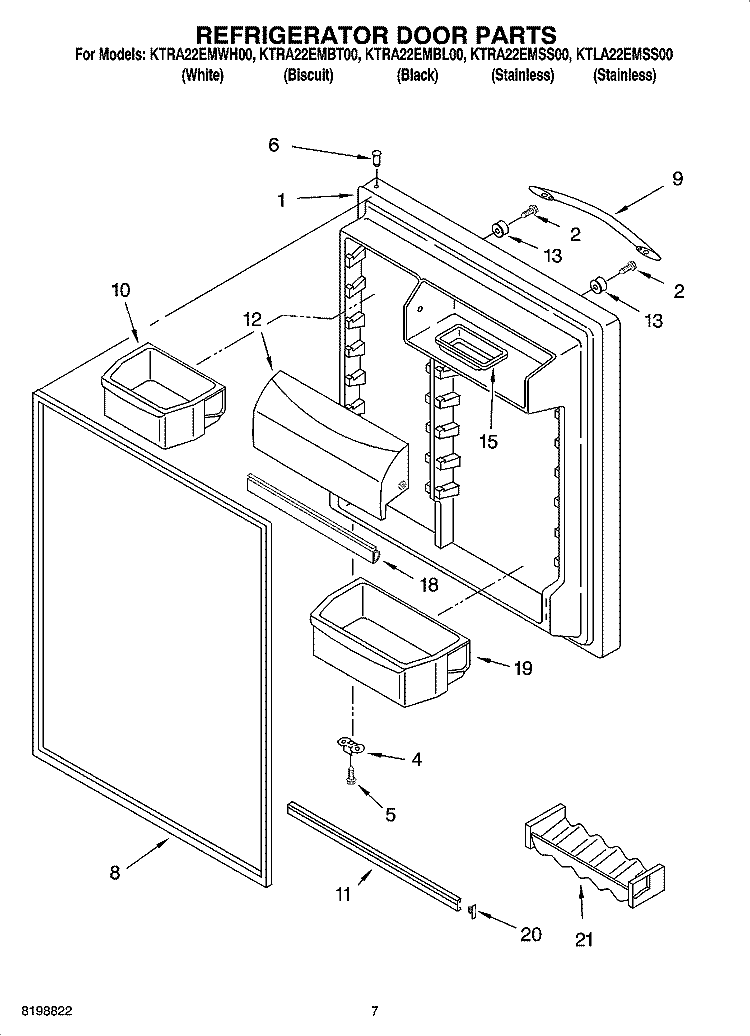 REFRIGERATOR DOOR PARTS

For Models: KTRA22EMWH00, KTRA22EMBT00, KTRA22EMBL00, KTRA22EMSS00, KTLA22EMSS00
(White) (Biscuit) (Black) (Stainless) (Stainless)

6
1
9
2
13
2
13
10
12
15
18
19
4
5
8
11
20
21

8198822
7