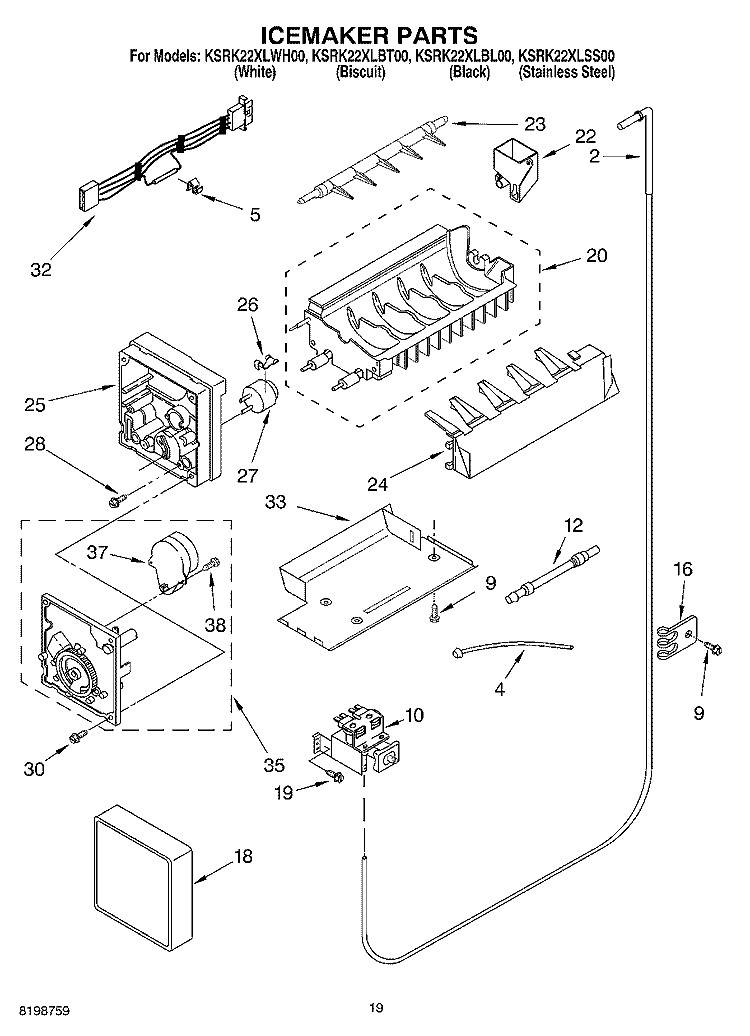 ICEMAKER PARTS
For Models: KSRK22XLWH00, KSRK22XLBT00, KSRK22XLBL00, KSRK22XLSS00
(White) (Biscuit) (Black) (Stainless Steel)

23
22
2
5
32
20
26
25
28
27
24
33
12
37
38
9
16
4
9
10
30
35
19
18

8198759
19