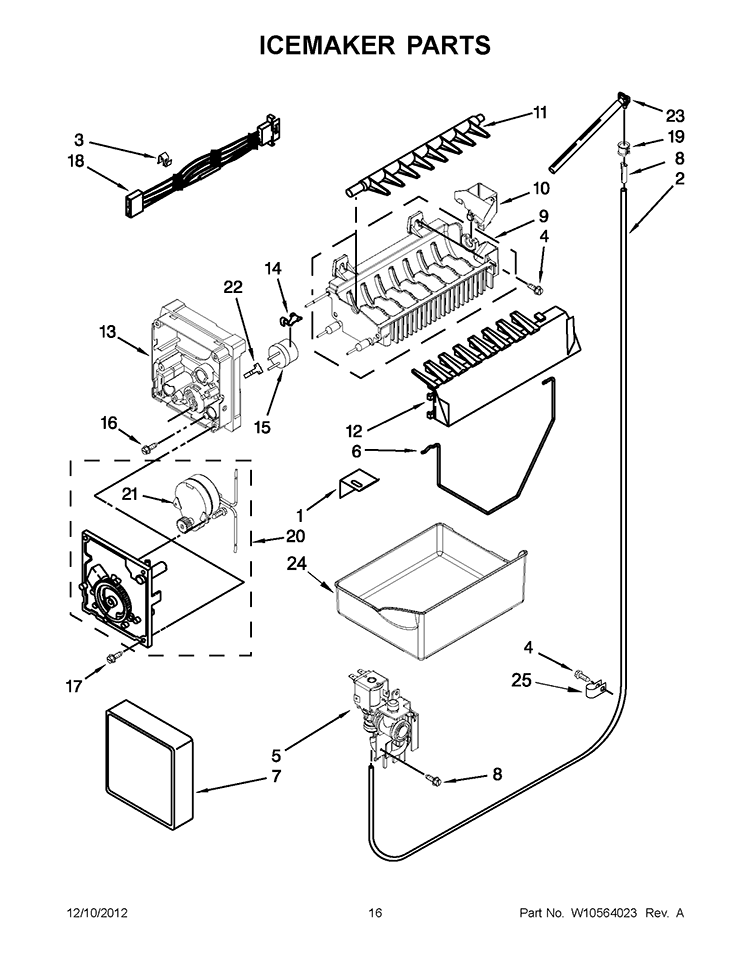 ICEMAKER PARTS

3
18
11
23
19
8
2
10
9
4
14
22
13
15
16
12
6
21
1
20
24
17
4
25
5
7
8

12/10/2012
16
Part No. W10564023 Rev. A