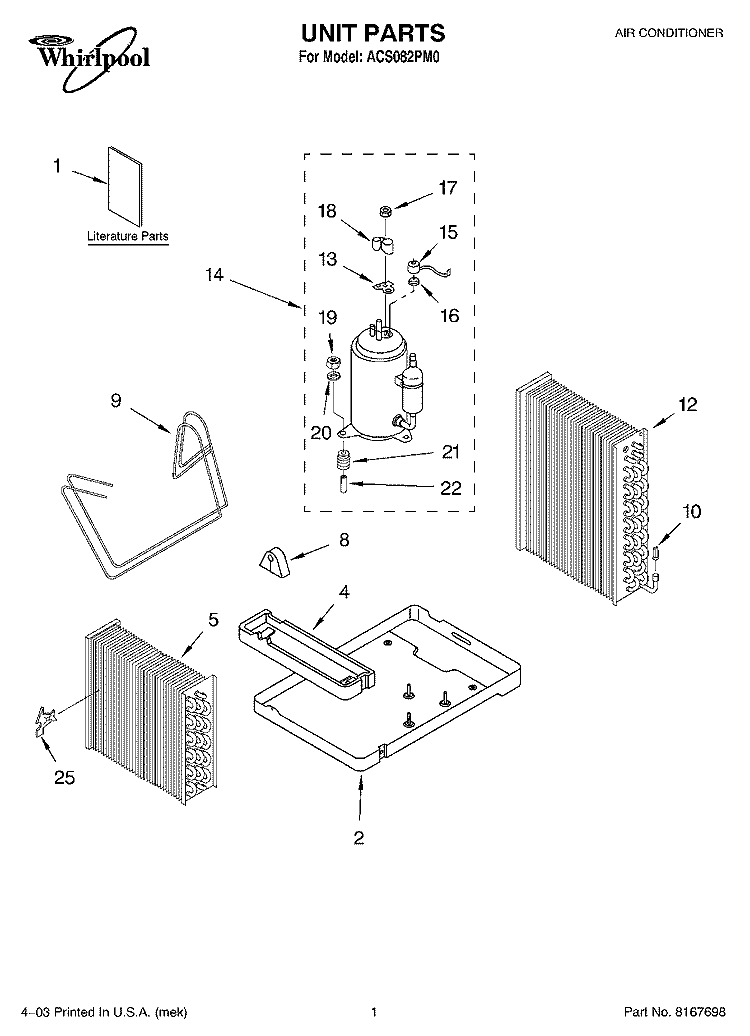 Whirlpool

UNIT PARTS
For Model: ACS082PM0

AIR CONDITIONER

1
Literature Parts

17
18
15
13
14
16
19
20
21
22
9
12
10
8
4
5
25
2

4–03 Printed In U.S.A. (mek)

1

Part No. 8167698