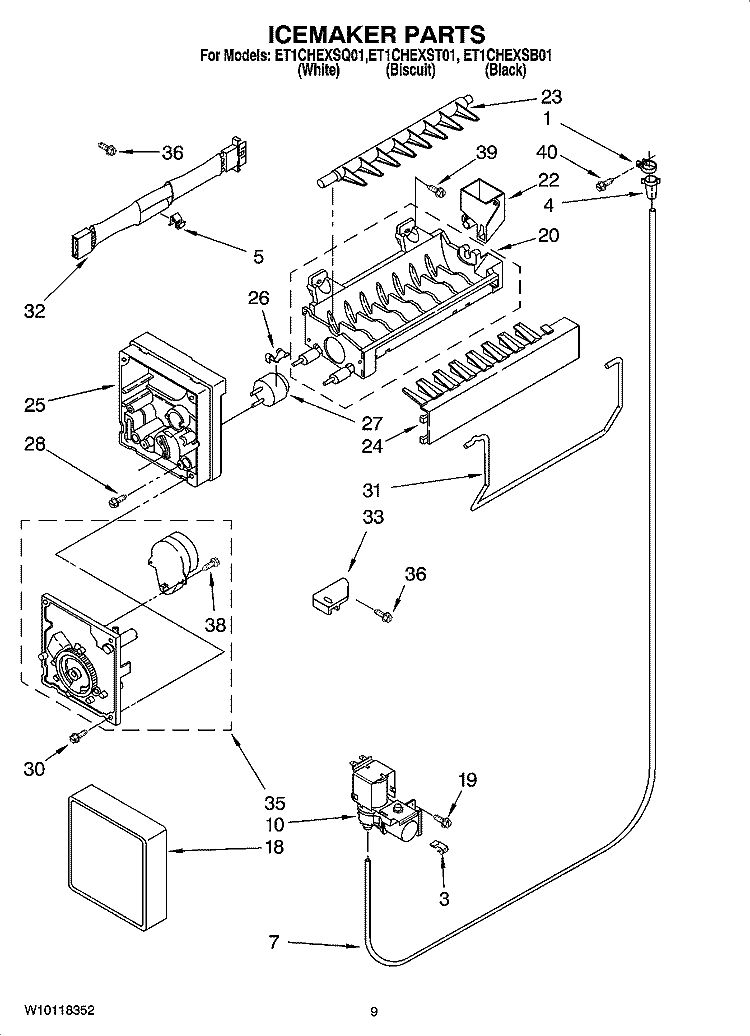 ICEMAKER PARTS
For Models: ET1CHEXSQ01,ET1CHEXST01, ET1CHEXSB01
(White) (Biscuit) (Black)

23
1
36
39
40
22
4
5
20
32
26
25
27
24
28
31
33
36
38
30
35
19
10
18
3
7

W10118352
9