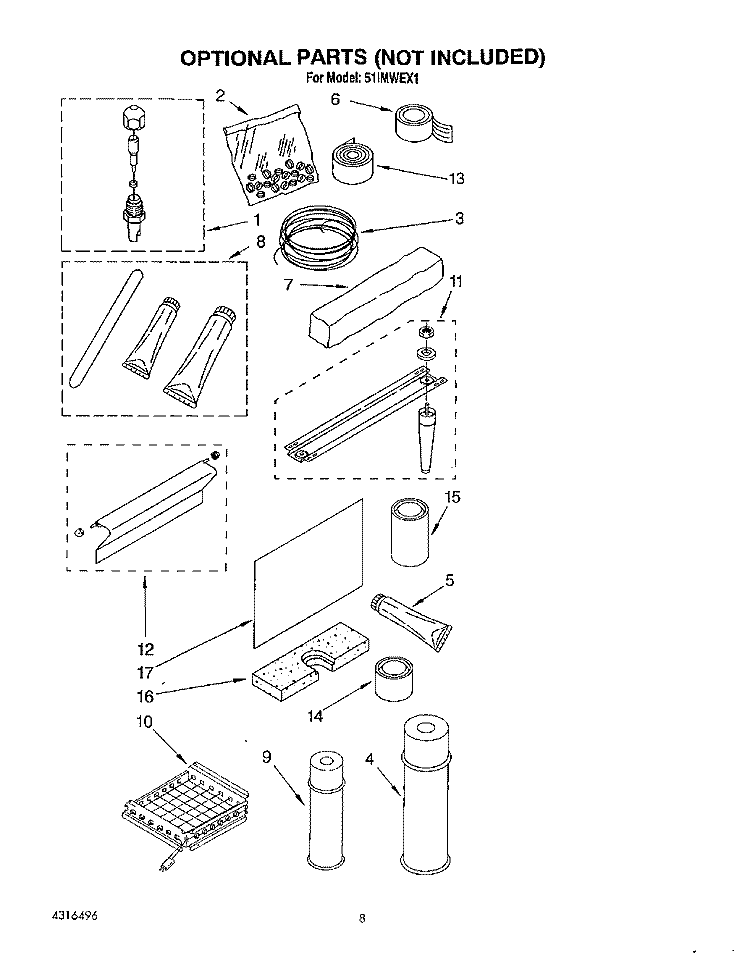 OPTIONAL PARTS (NOT INCLUDED)
For Model: 51IMWEX1

2
6
13
1
3
8
7
11
15
5
12
17
16
14
10
9
4

4316496
8