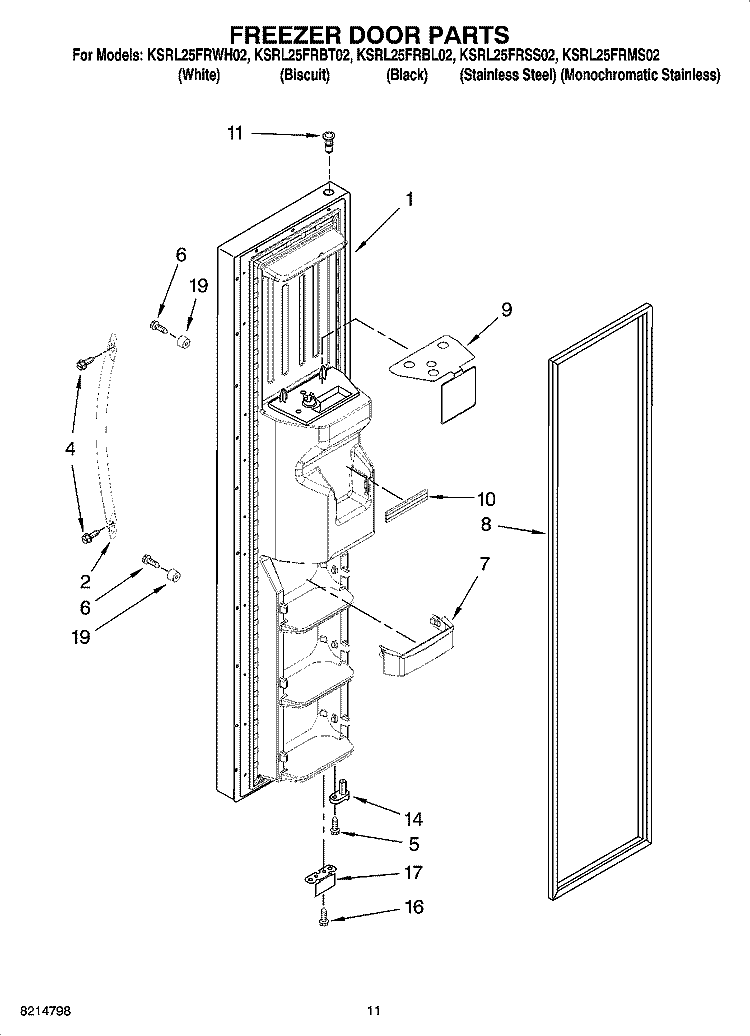 FREEZER DOOR PARTS

For Models: KSRL25FRWH02, KSRL25FRBT02, KSRL25FRBL02, KSRL25FRSS02, KSRL25FRMS02
(White) (Biscuit) (Black) (Stainless Steel) (Monochromatic Stainless)

11
1
6
19
9
4
10
8
2
6
19
7
14
5
17
16

8214798

11