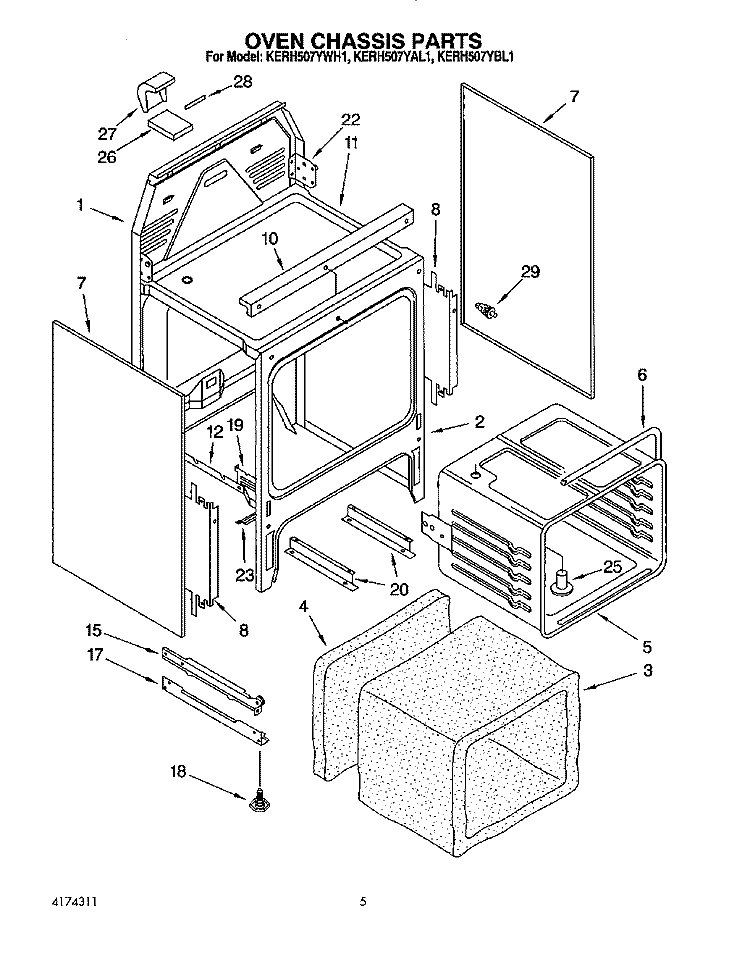 OVEN CHASSIS PARTS
For Model: KERH507YWH1, KERH507YAL1, KERH507YBL1

28
27
26
22
11
7
1
10
8
29
7
6
2
12
19
23
20
25
8
4
5
15
17
3
18

4174311
5