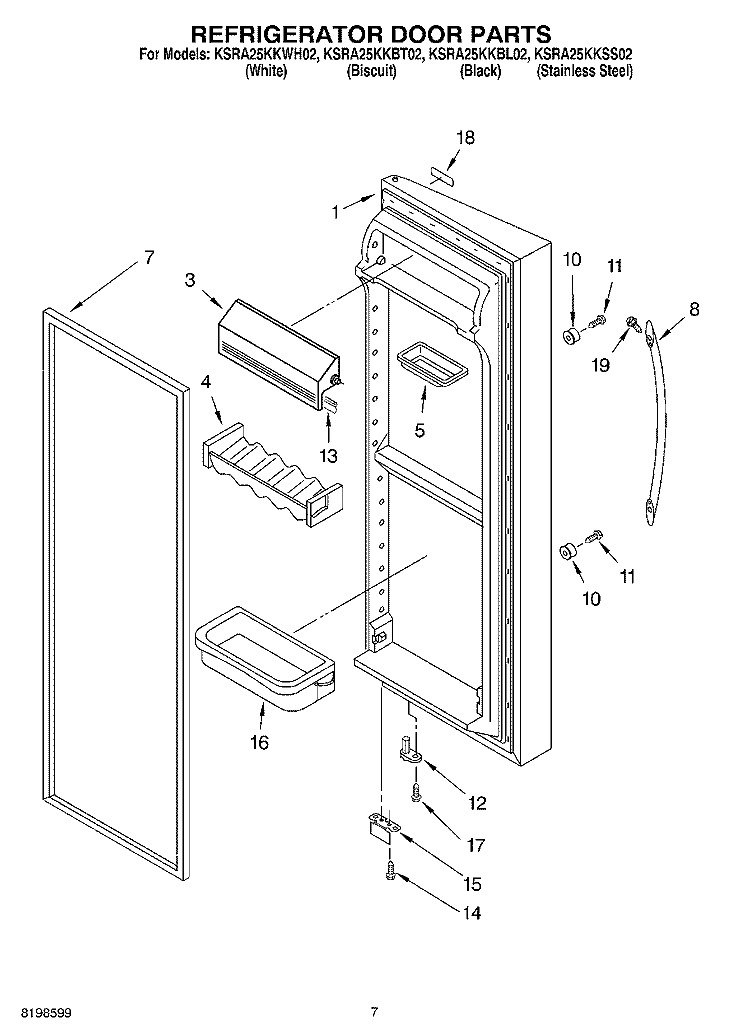 REFRIGERATOR DOOR PARTS
For Models: KSRA25KKWH02, KSRA25KKBT02, KSRA25KKBL02, KSRA25KKSS02
(White) (Biscuit) (Black) (Stainless Steel)

18
1
7
3
10
11
8
19
4
5
13
11
10
16
12
17
15
14

8198599
7