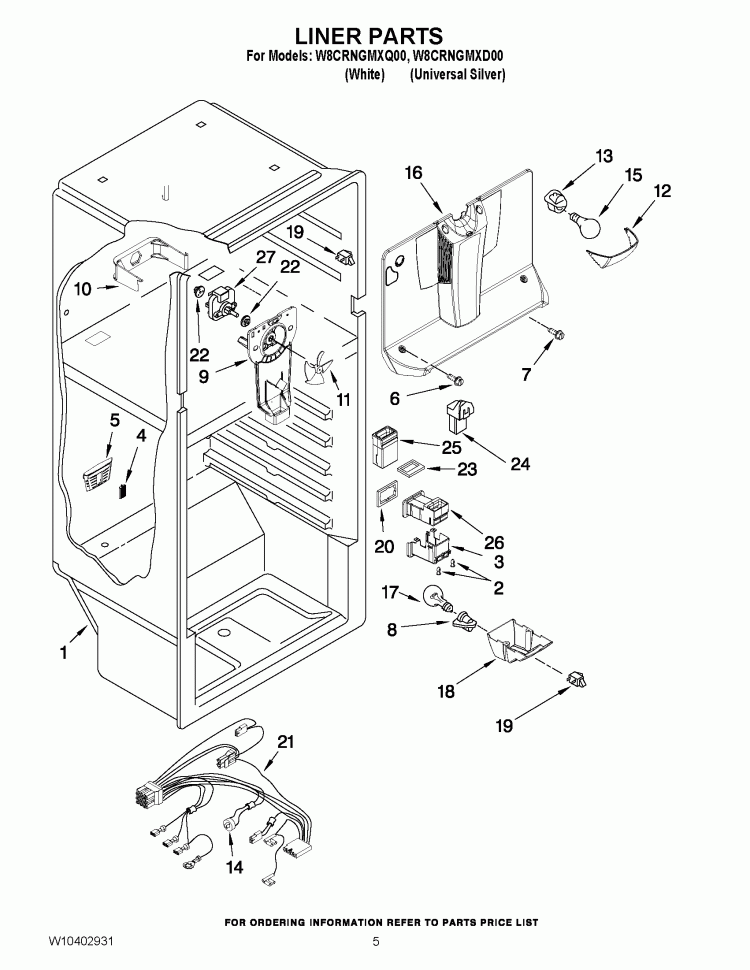 LINER PARTS
For Models: W8CRNGMXQ00, W8CRNGMXD00
(White) (Universal Silver)

13
16
15
12
19
27
22
10
22
9
11
7
6
5
4
25
24
23
20
26
3
2
17
8
1
18
19
21
14

FOR ORDERING INFORMATION REFER TO PARTS PRICE LIST

W10402931
5