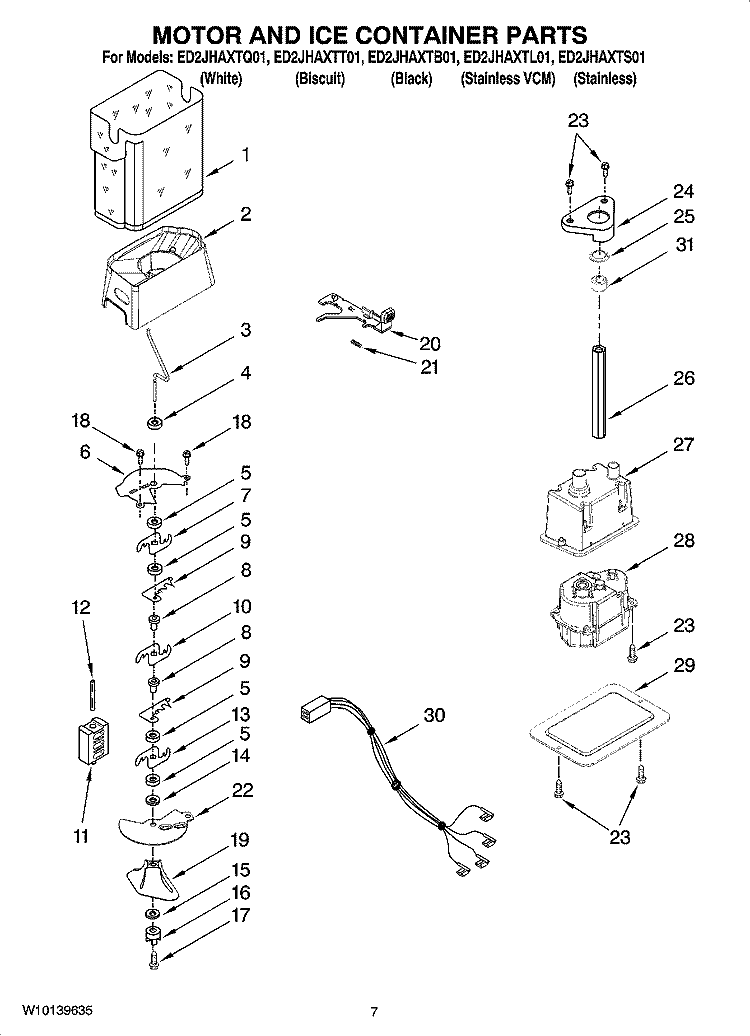 MOTOR AND ICE CONTAINER PARTS
For Models: ED2JHAXTQ01, ED2JHAXTT01, ED2JHAXTB01, ED2JHAXTL01, ED2JHAXTS01
(White) (Biscuit) (Black) (Stainless VCM) (Stainless)

1
2
3
4
18
18
6
5
7
5
9
8
10
8
9
5
13
5
14
22
19
15
16
17
12
11
20
21
30
23
24
25
31
26
27
28
23
29
23

W10139635
7