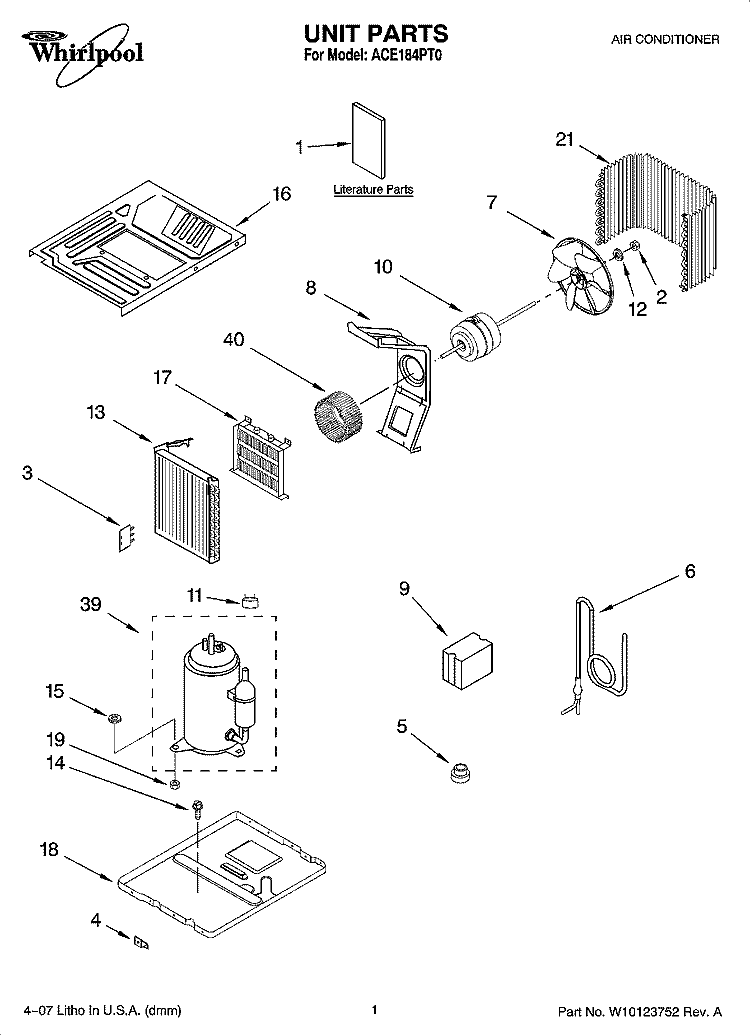 Whirlpool

UNIT PARTS
For Model: ACE184PT0

AIR CONDITIONER

1
Literature Parts
21
16
7
10
8
12
2
40
17
13
3
11
39
9
6
15
19
14
5
18
4

4–07 Litho In U.S.A. (dmm)

1

Part No. W10123752 Rev. A