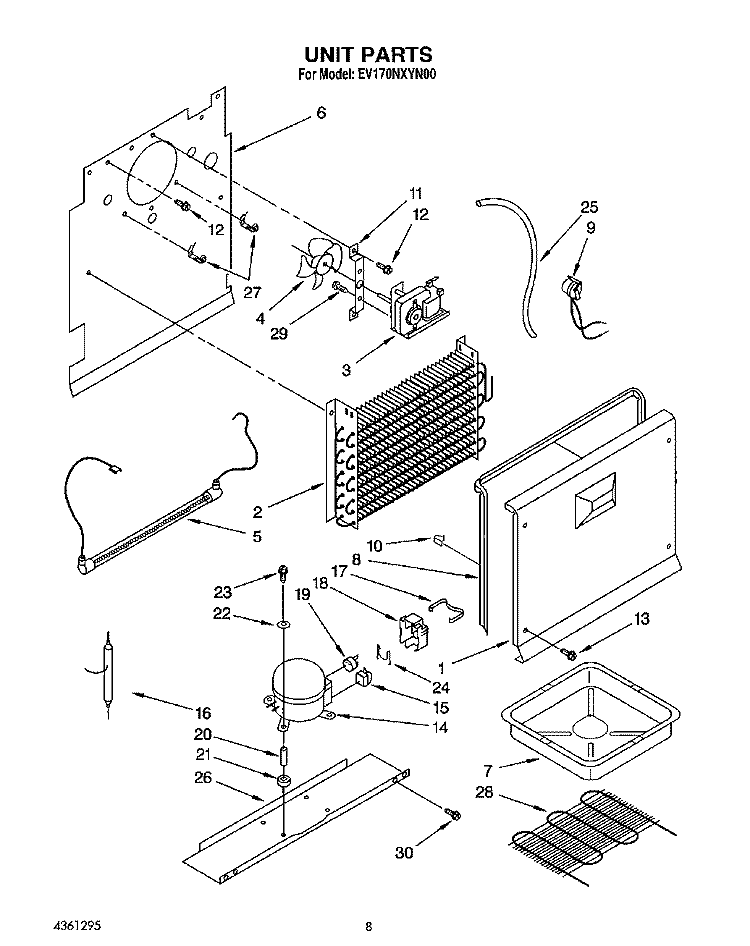 UNIT PARTS
For Model: EV170NXYN00

6
11
12
25
9
12
27
4
29
3
2
5
10
8
17
18
19
23
22
13
1
24
15
14
16
20
21
26
7
28
30

4361295
8