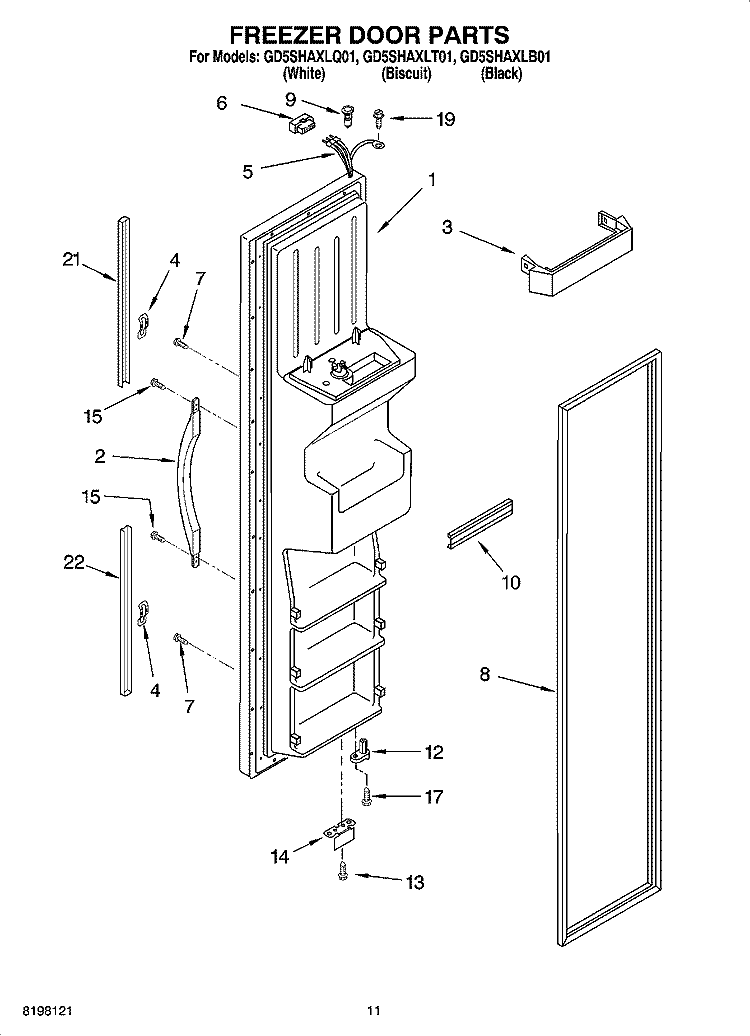 FREEZER DOOR PARTS
For Models: GD5SHAXLQ01, GD5SHAXLT01, GD5SHAXLB01
(White) (Biscuit) (Black)

6
9
19
5
1
3
21
4
7
15
2
15
22
4
7
10
8
12
17
14
13

8198121
11