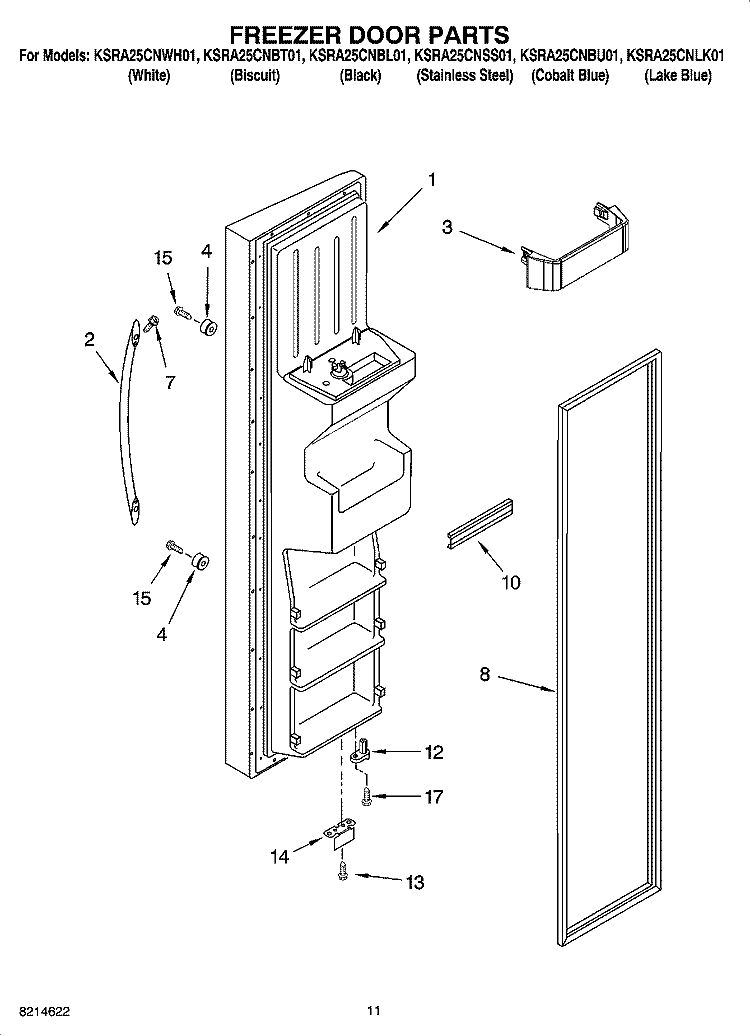 FREEZER DOOR PARTS

For Models: KSRA25CNWH01, KSRA25CNBT01, KSRA25CNBL01, KSRA25CNSS01, KSRA25CNBU01, KSRA25CNLK01
(White) (Biscuit) (Black) (Stainless Steel) (Cobalt Blue) (Lake Blue)

1
3
15
4
2
7
10
15
4
8
12
17
14
13

8214622

11