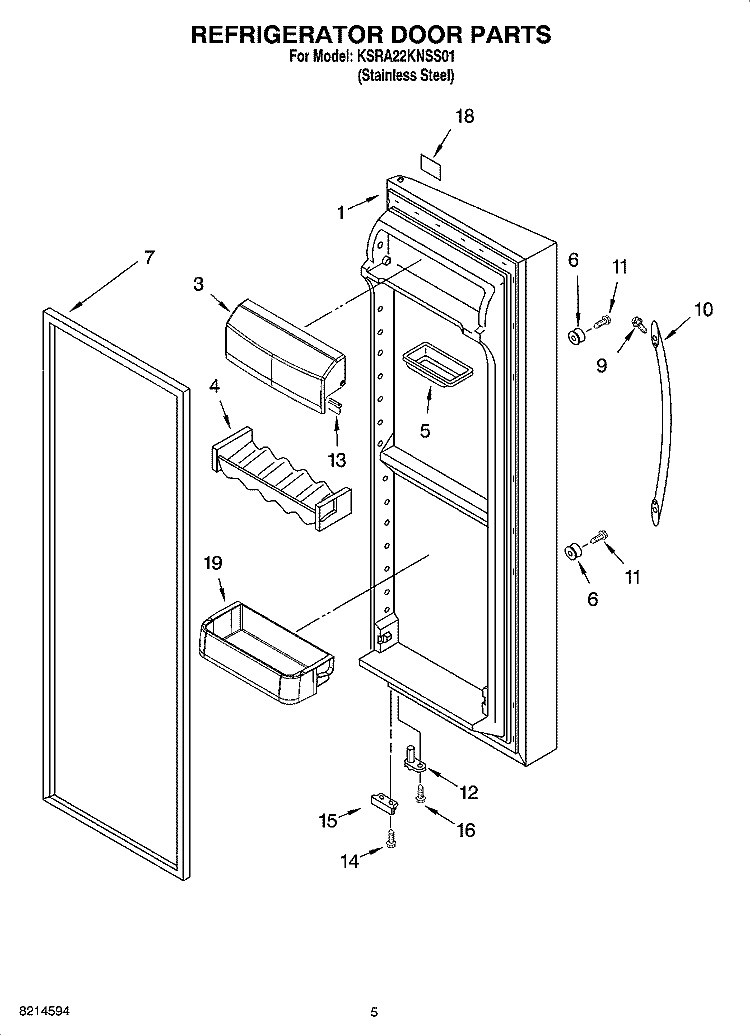 REFRIGERATOR DOOR PARTS
For Model: KSRA22KNSS01
(Stainless Steel)

18
1
7
3
6
11
10
9
4
5
13
19
11
6
12
15
16
14

8214594

5