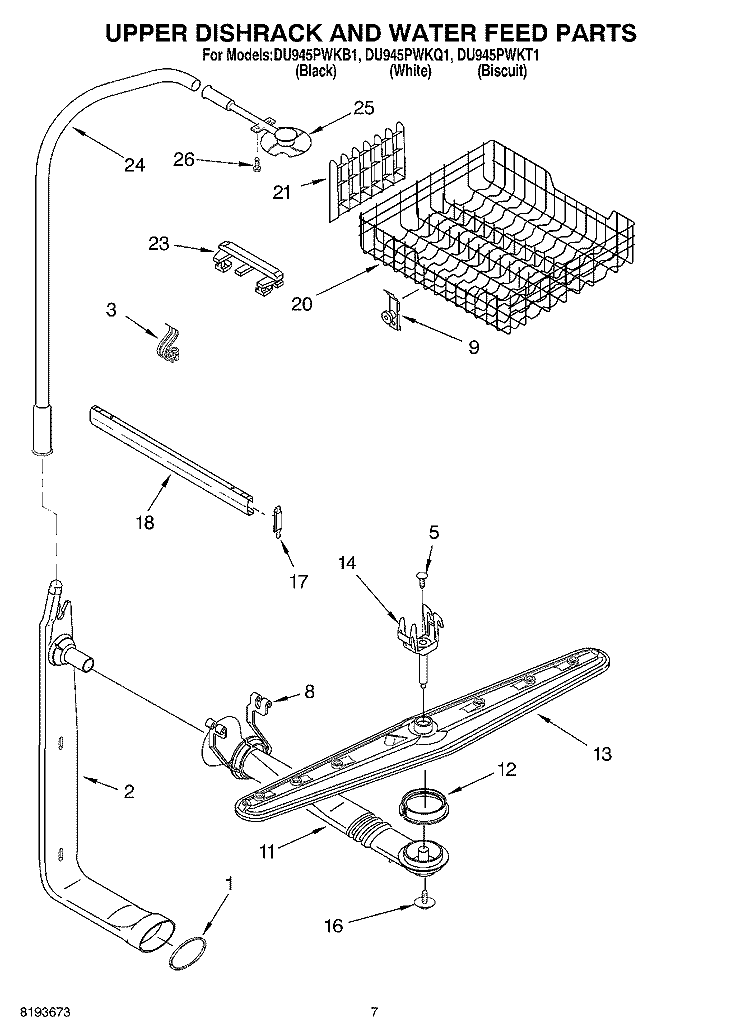 UPPER DISHRACK AND WATER FEED PARTS
For Models:DU945PWKB1, DU945PWKQ1, DU945PWKT1
(Black) (White) (Biscuit)

25
24
26
21
23
20
3
9
18
17
5
14
8
13
2
12
11
1
16

8193673
7