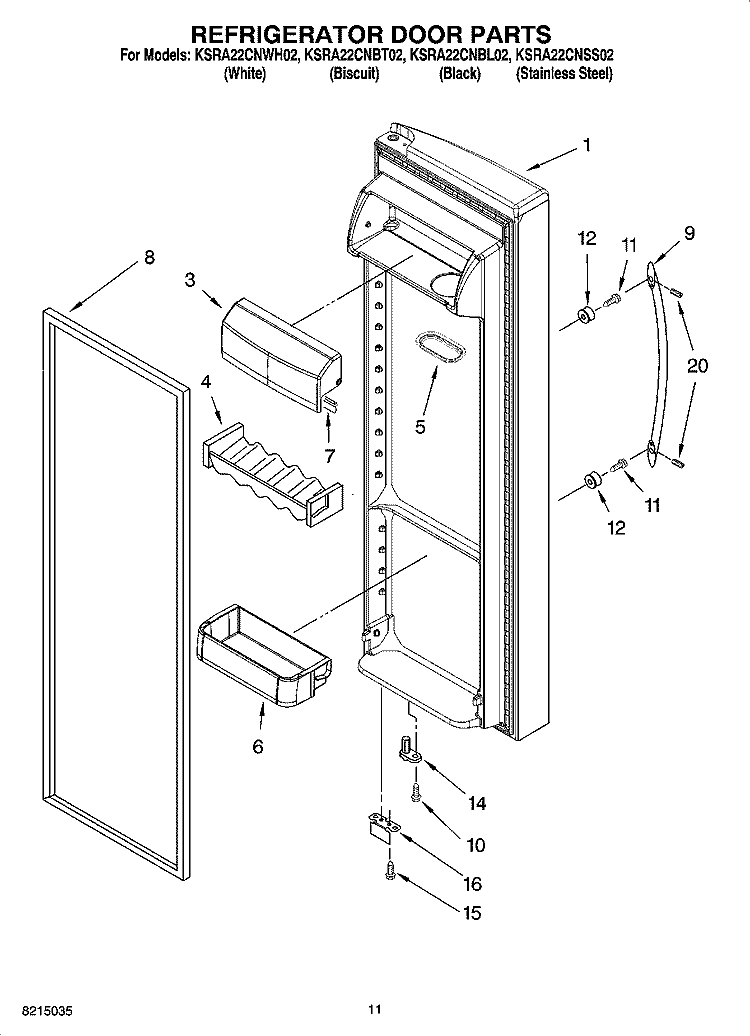 REFRIGERATOR DOOR PARTS

For Models: KSRA22CNWH02, KSRA22CNBT02, KSRA22CNBL02, KSRA22CNSS02
(White) (Biscuit) (Black) (Stainless Steel)

1
12
11
9
8
3
20
4
5
7
11
12
6
14
10
16
15

8215035
11