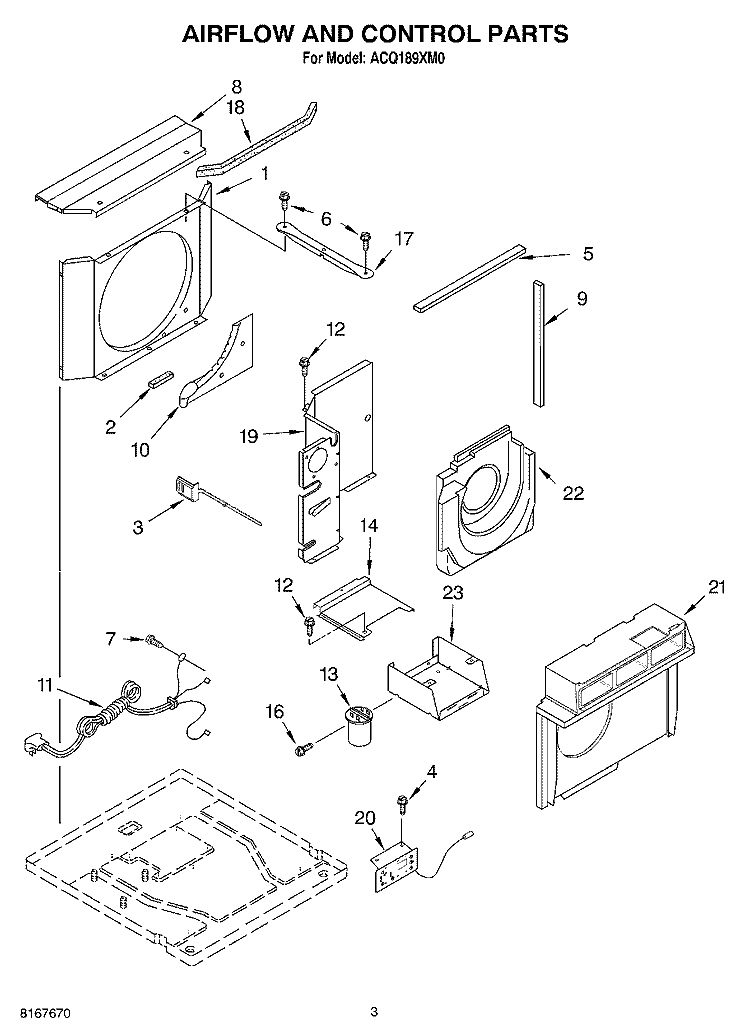 AIRFLOW AND CONTROL PARTS
For Model: ACQ189XM0

8
18
1
6
17
5
9
12
2
10
19
22
3
14
12
23
21
7
11
13
16
4
20

8167670
3