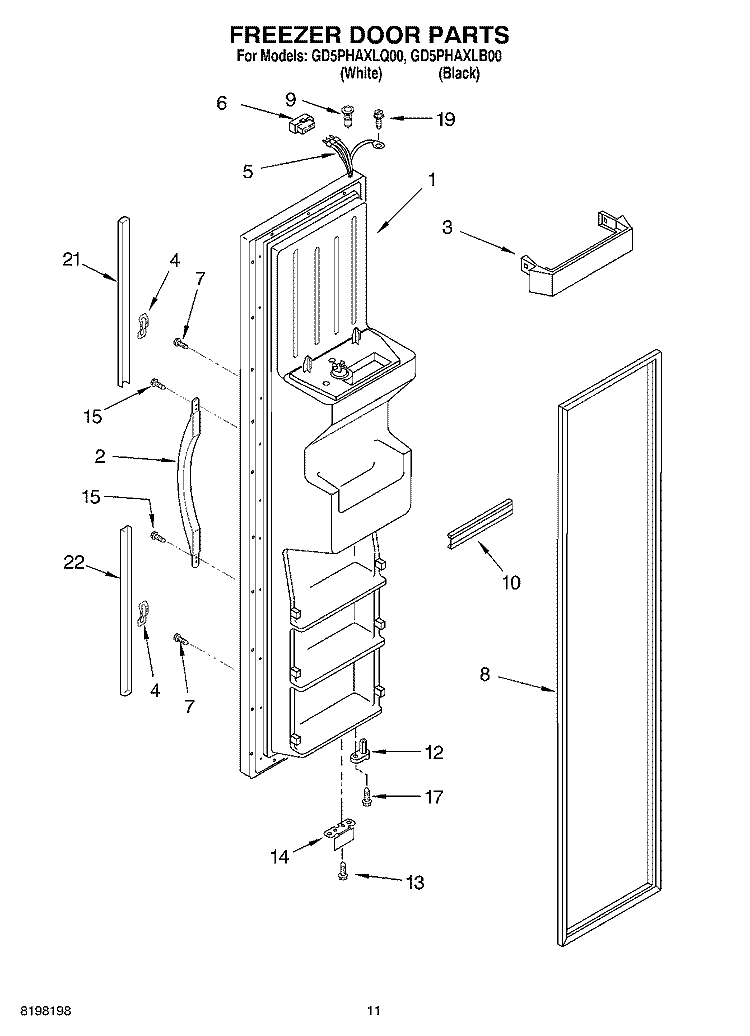 FREEZER DOOR PARTS
For Models: GD5PHAXLQ00, GD5PHAXLB00
(White) (Black)

6
9
19
5
1
3
21
4
7
15
2
15
22
4
7
10
8
12
17
14
13

8198198
11