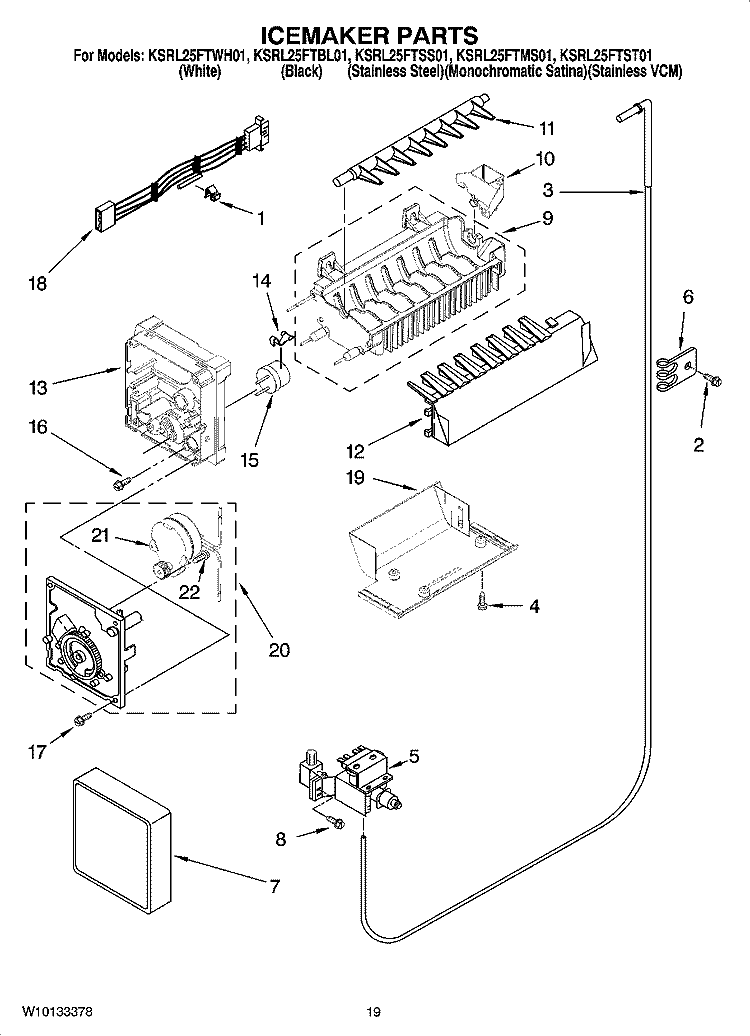 ICEMAKER PARTS

For Models: KSRL25FTWH01, KSRL25FTBL01, KSRL25FTSS01, KSRL25FTMS01, KSRL25FTST01
(White) (Black) (Stainless Steel)(Monochromatic Satina)(Stainless VCM)

11
10
3
9
1
18
14
6
13
2
16
15
12
19
21
22
4
20
17
5
8
7

W10133378
19