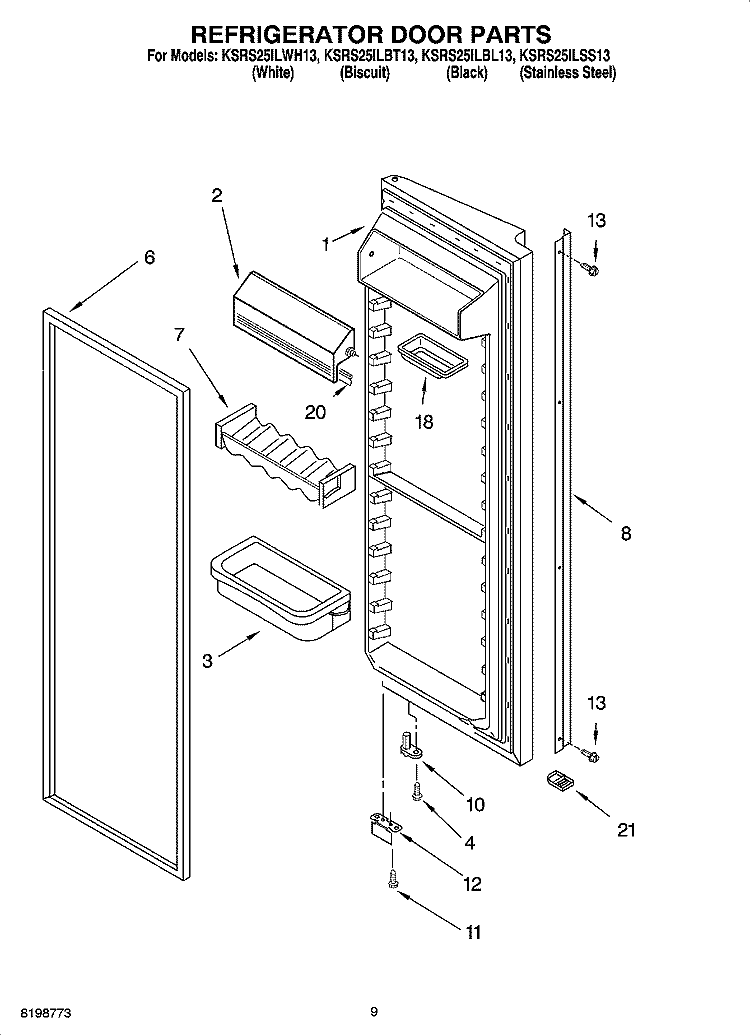 REFRIGERATOR DOOR PARTS
For Models: KSRS25ILWH13, KSRS25ILBT13, KSRS25ILBL13, KSRS25ILSS13
(White) (Biscuit) (Black) (Stainless Steel)

2
1
13
6
7
20
18
8
3
13
10
4
21
12
11

8198773
9