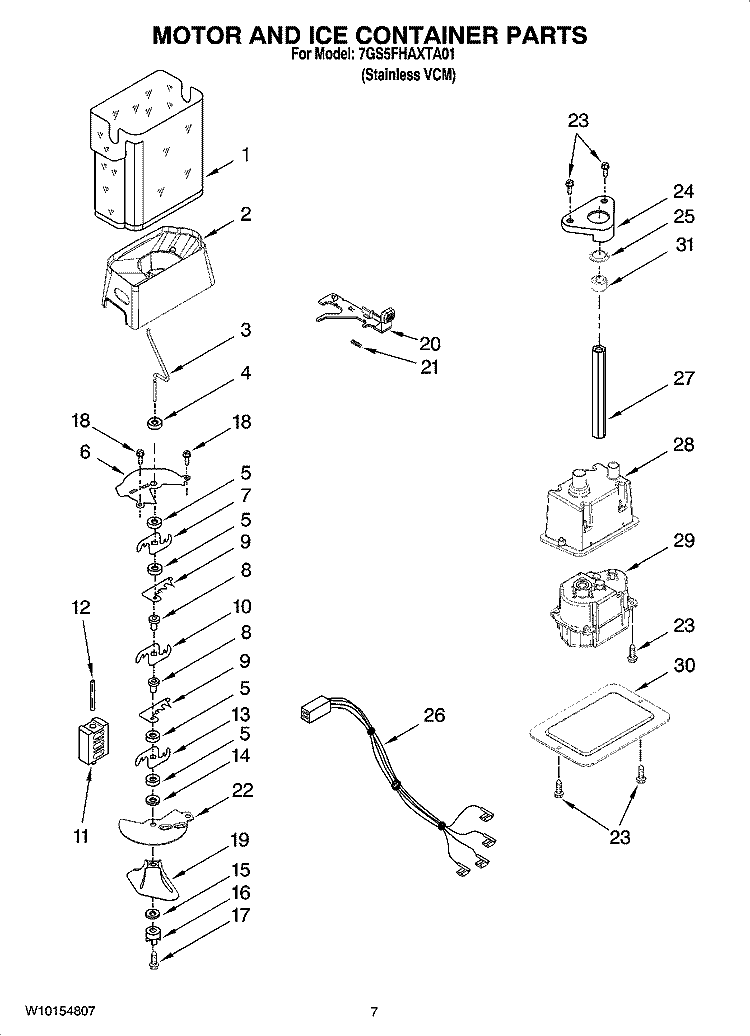 MOTOR AND ICE CONTAINER PARTS
For Model: 7GS5FHAXTA01
(Stainless VCM)

1
2
3
4
18
18
6
5
7
5
9
8
10
8
9
5
13
5
14
22
19
15
16
17
12
11
20
21
26
23
24
25
31
27
28
29
23
30
23

W10154807
7