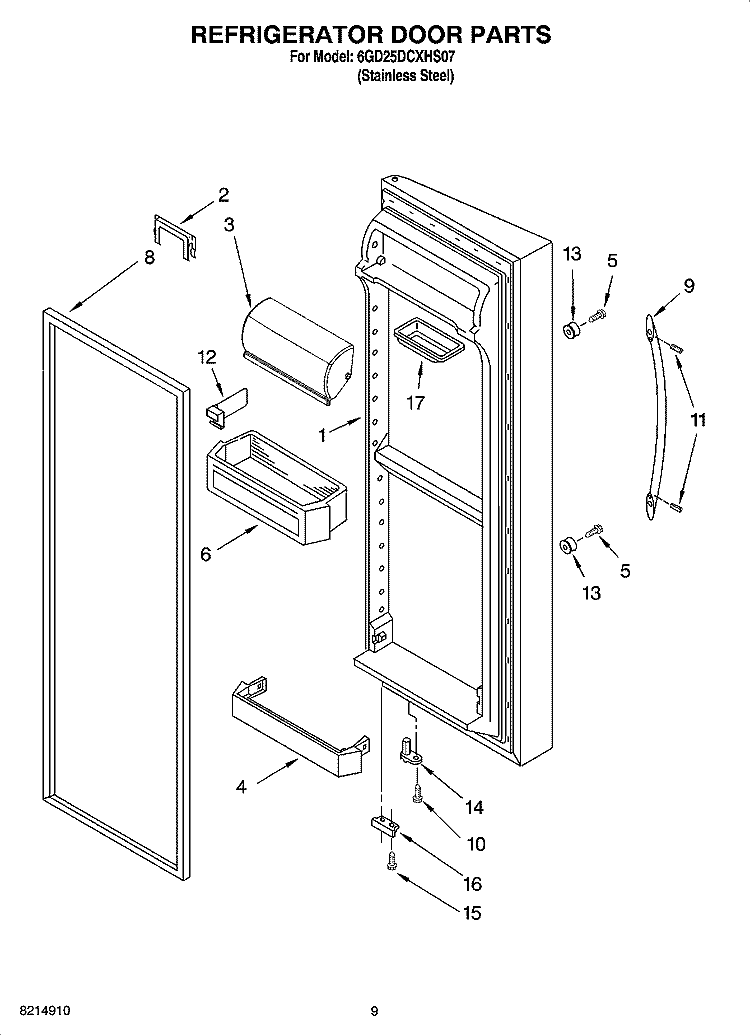 REFRIGERATOR DOOR PARTS
For Model: 6GD25DCXHS07
(Stainless Steel)

2
3
8
13
5
9
12
17
1
11
6
5
13
4
14
10
16
15

8214910
9