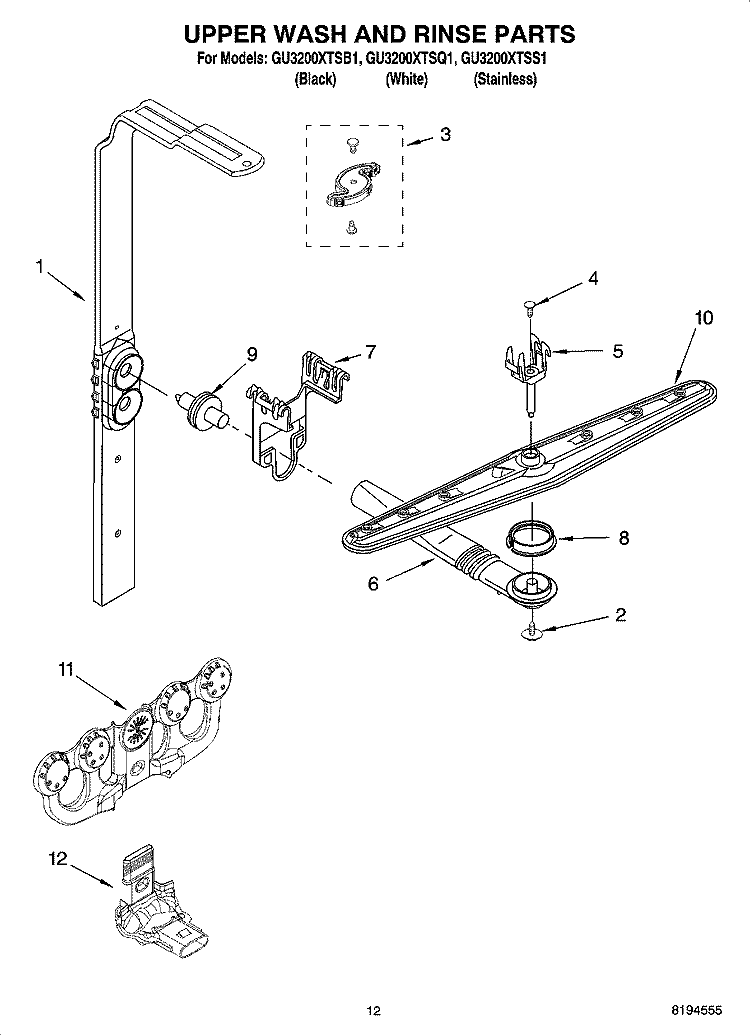 UPPER WASH AND RINSE PARTS
For Models: GU3200XTSB1, GU3200XTSQ1, GU3200XTSS1
(Black) (White) (Stainless)

3
1
4
10
9
7
5
8
6
2
11
12

12
8194555