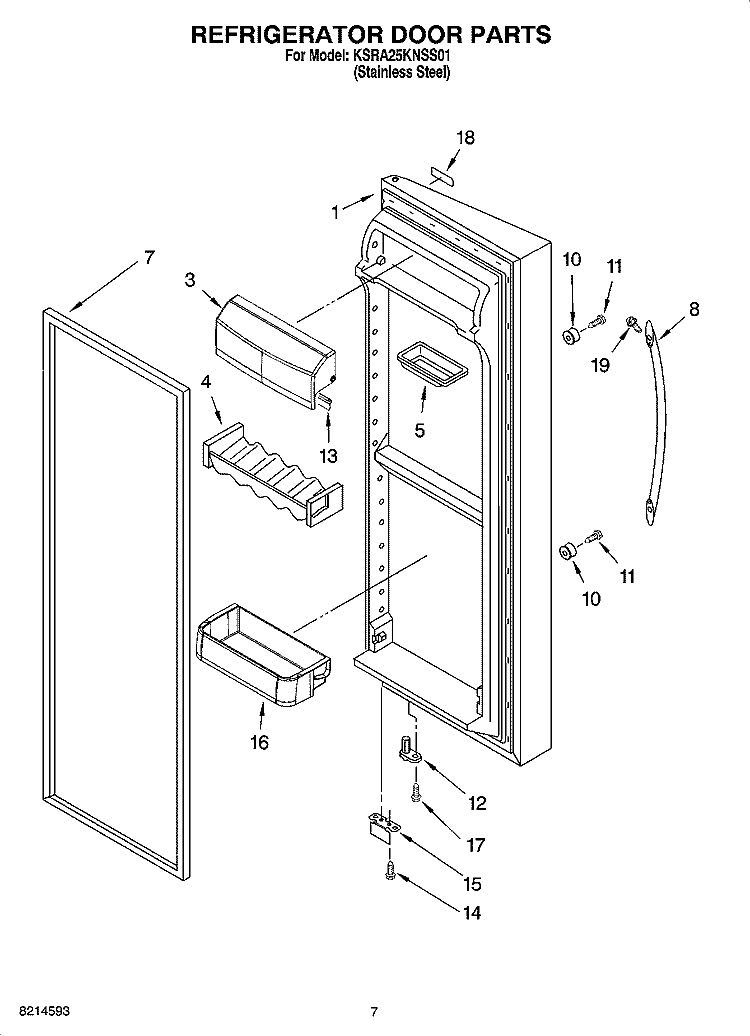 REFRIGERATOR DOOR PARTS
For Model: KSRA25KNSS01
(Stainless Steel)

18
1
7
3
10
11
8
19
4
5
13
11
10
16
12
17
15
14

8214593
7