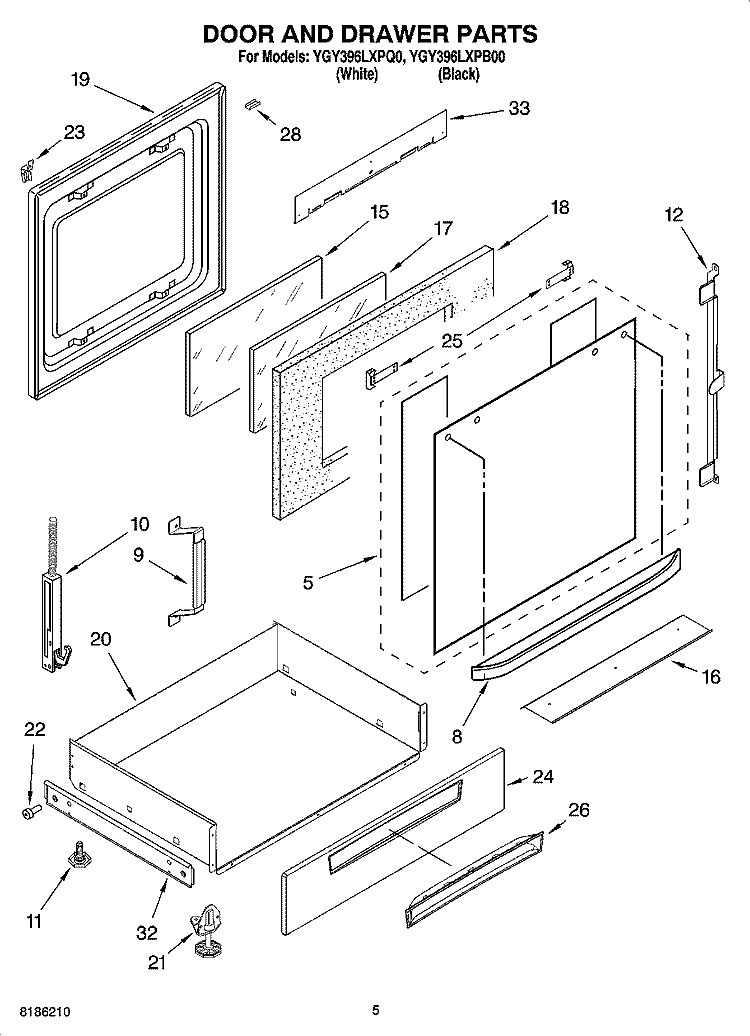 DOOR AND DRAWER PARTS
For Models: YGY396LXPQ0, YGY396LXPB00
(White) (Black)

19
23
28
33
15
17
18
12
25
10
9
5
20
16
8
22
24
26
11
32
21

8186210
5