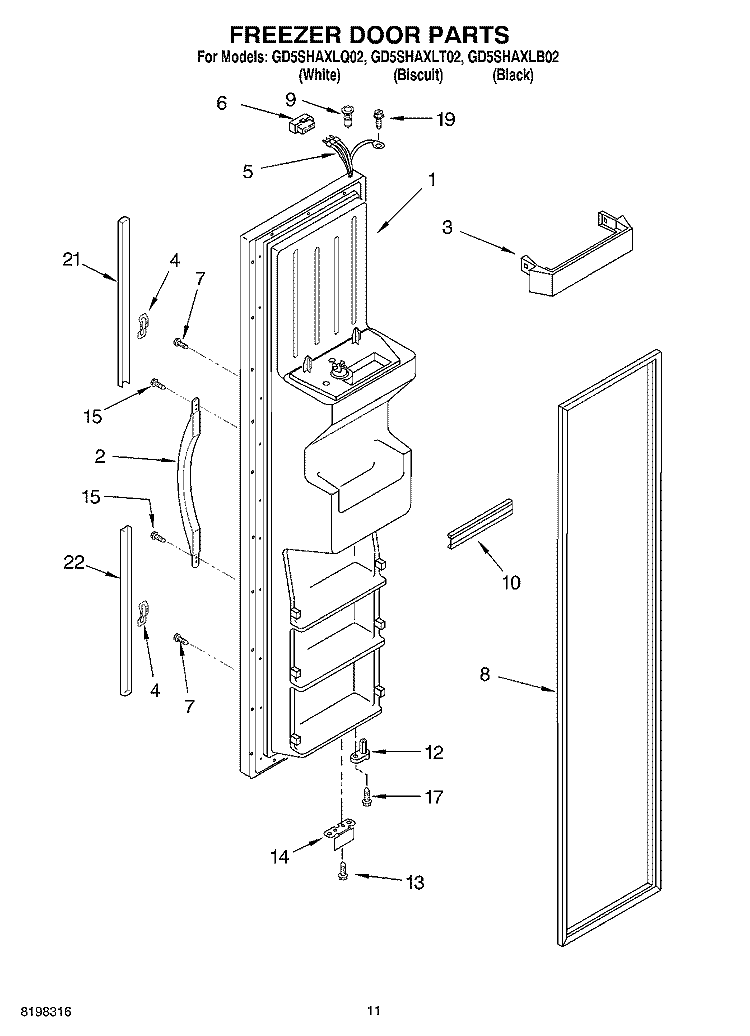 FREEZER DOOR PARTS
For Models: GD5SHAXLQ02, GD5SHAXLT02, GD5SHAXLB02
(White) (Biscuit) (Black)

6
9
19
5
1
3
21
4
7
15
2
15
22
4
7
10
8
12
17
14
13

8198316
11