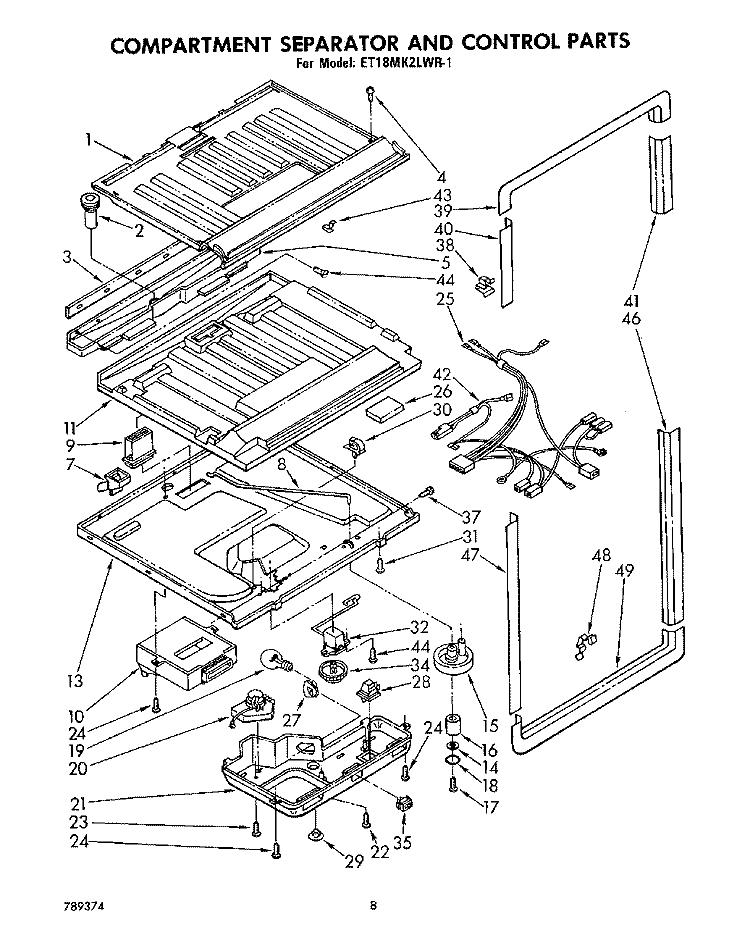 COMPARTMENT SEPARATOR AND CONTROL PARTS
For Model: ET18MK2LWR-1

1
2
3
4
43
39
40
38
5
44
25
41
46
42
26
30
11
9
7
8
37
31
47
48
49
13
32
44
34
28
10
24
19
20
27
15
24
16
14
18
17
21
23
24
22
35
29

789374
8