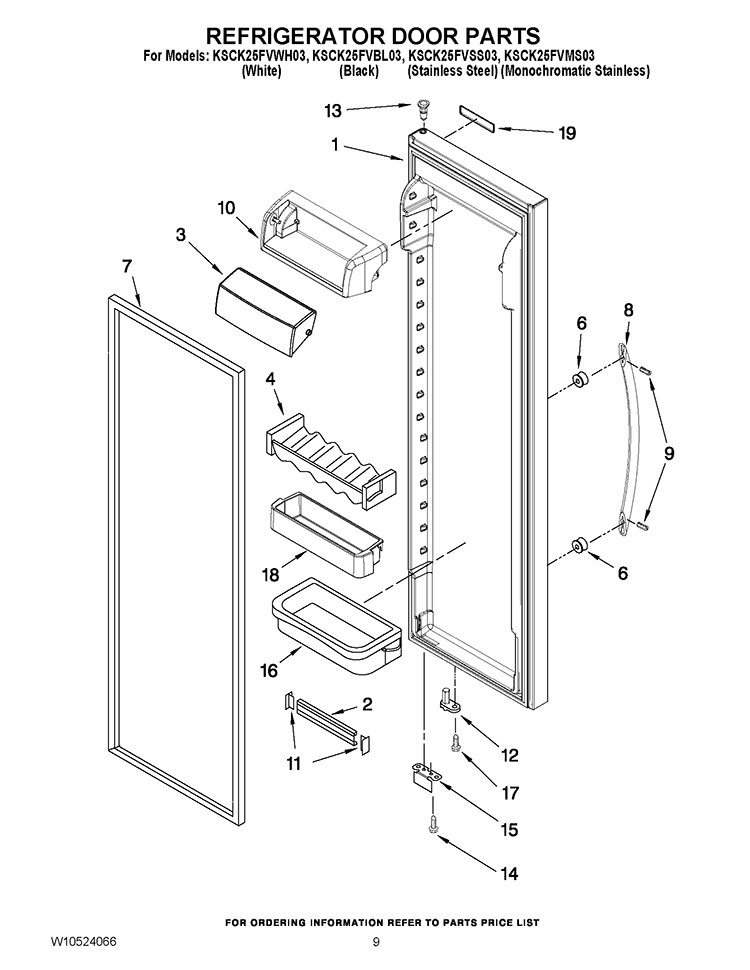 REFRIGERATOR DOOR PARTS

For Models: KSCK25FVWH03, KSCK25FVBL03, KSCK25FVSS03, KSCK25FVMS03
(White) (Black) (Stainless Steel) (Monochromatic Stainless)

13
19
1
10
3
7
6
8
4
9
18
6
16
2
11
12
17
15
14

FOR ORDERING INFORMATION REFER TO PARTS PRICE LIST

W10524066

9