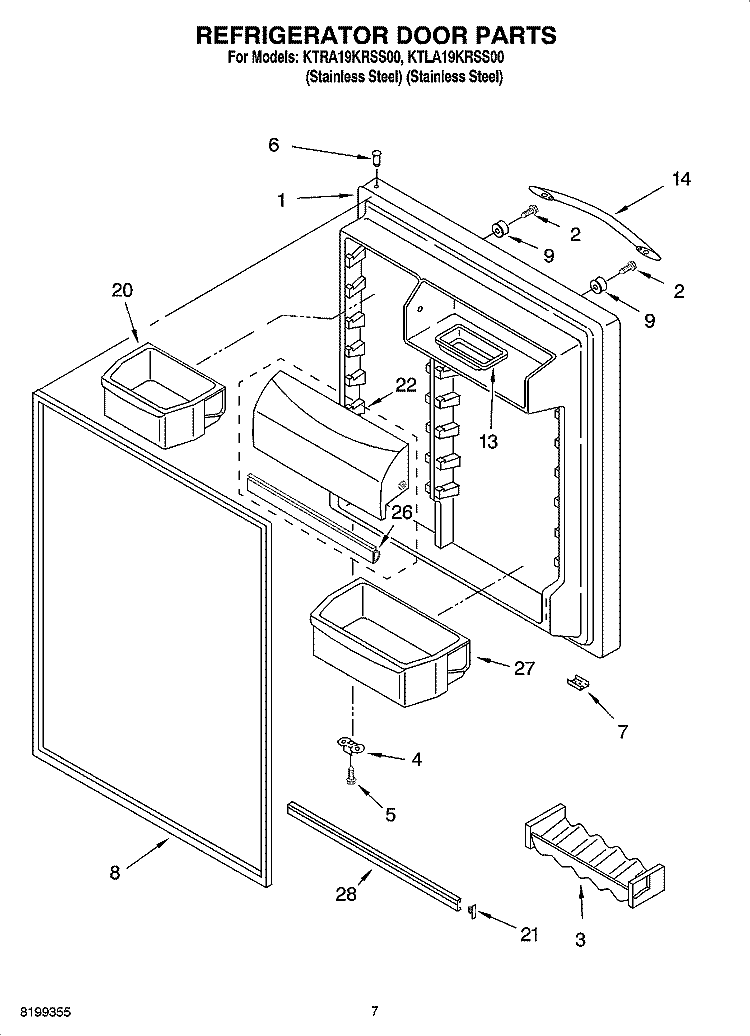 REFRIGERATOR DOOR PARTS
For Models: KTRA19KRSS00, KTLA19KRSS00
(Stainless Steel) (Stainless Steel)

6
1
14
2
9
2
9
20
22
13
26
27
7
4
5
8
28
21
3

8199355
7