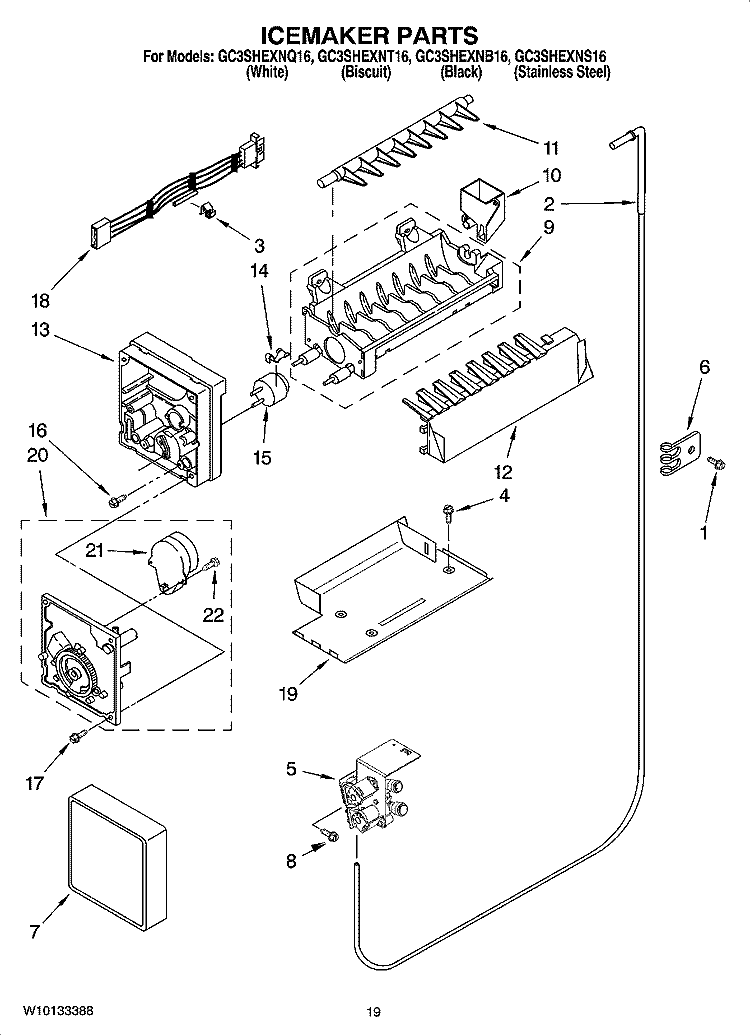 ICEMAKER PARTS

For Models: GC3SHEXNQ16, GC3SHEXNT16, GC3SHEXNB16, GC3SHEXNS16
(White) (Biscuit) (Black) (Stainless Steel)

11
10
2
9
3
14
18
13
6
16
20
15
12
4
1
21
22
19
17
5
8
7

W10133388

19