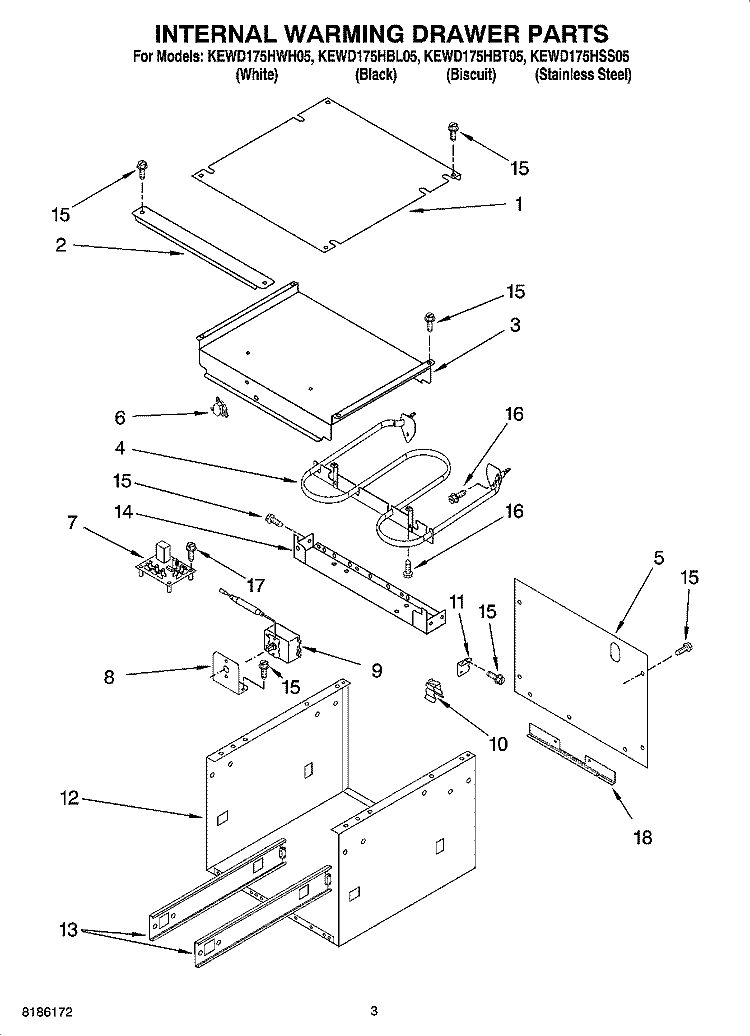 INTERNAL WARMING DRAWER PARTS
For Models: KEWD175HWH05, KEWD175HBL05, KEWD175HBT05, KEWD175HSS05
(White) (Black) (Biscuit) (Stainless Steel)

15
15
1
2
15
3
6
16
4
15
16
14
7
17
5
15
11
15
9
8
15
10
12
18
13

8186172
3