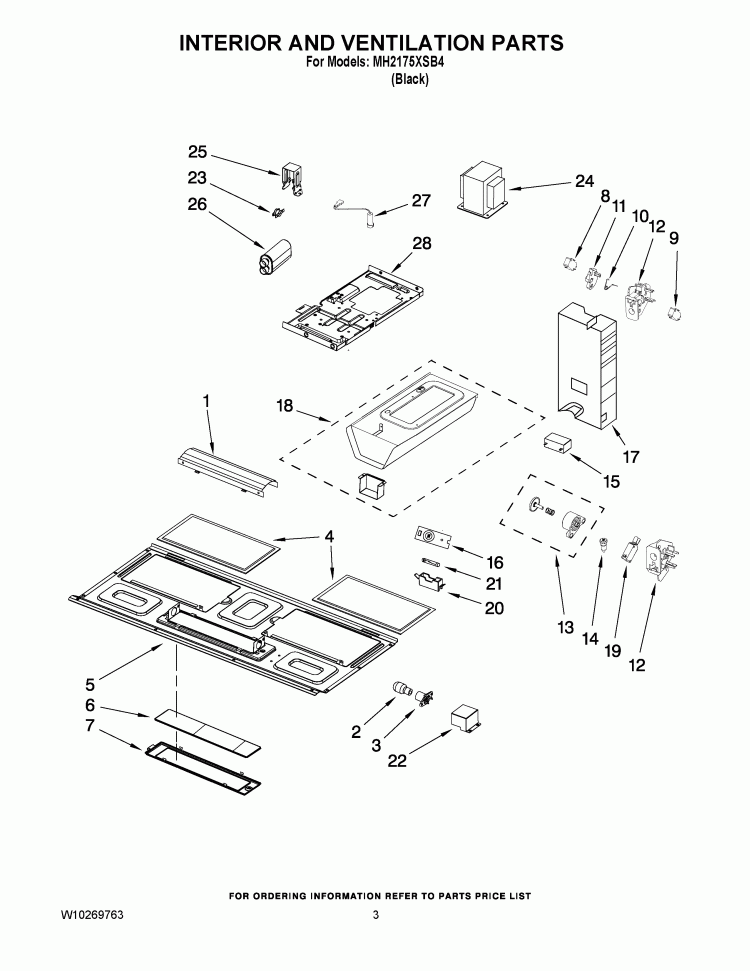 INTERIOR AND VENTILATION PARTS
For Models: MH2175XSB4
(Black)

25
23
26
27
24
8
11
10
12
9
28
1
18
17
15
4
16
21
20
13
14
19
12
5
6
7
2
3
22

FOR ORDERING INFORMATION REFER TO PARTS PRICE LIST

W10269763

3