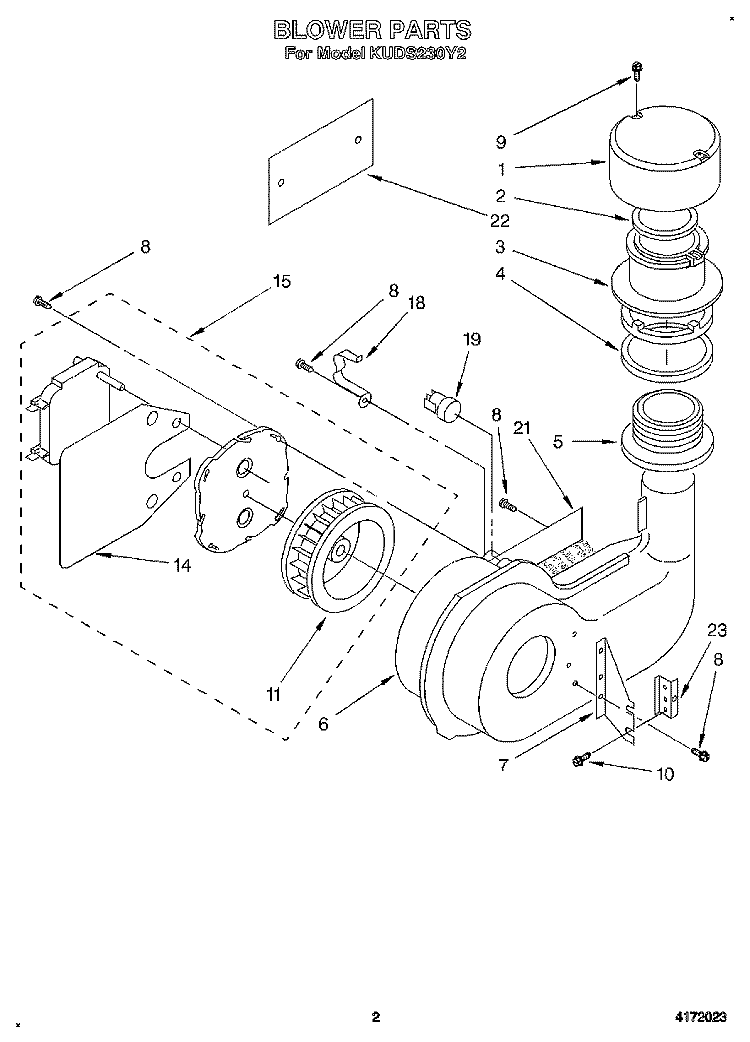 BLOWER PARTS
For Model KUDS230Y2

9
1
2
22
3
4
8
15
8
18
19
8
21
5
14
11
6
23
8
7
10

2

4172023