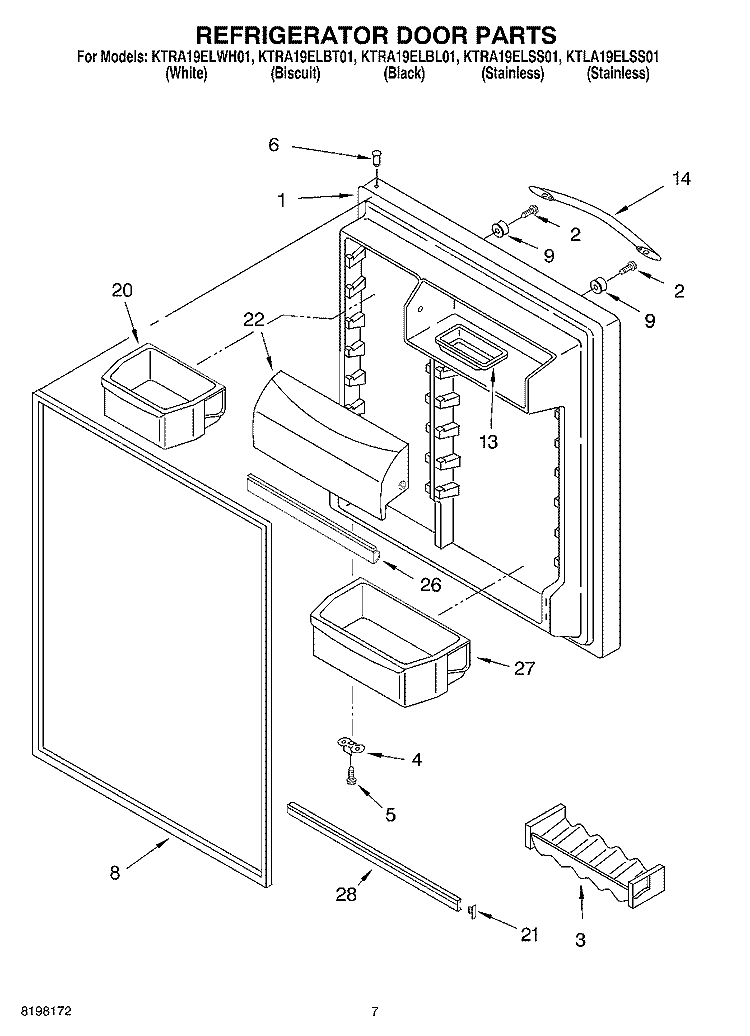 REFRIGERATOR DOOR PARTS

For Models: KTRA19ELWH01, KTRA19ELBT01, KTRA19ELBL01, KTRA19ELSS01, KTLA19ELSS01
(White) (Biscuit) (Black) (Stainless) (Stainless)

6
1
14
2
9
2
9
20
22
13
26
27
4
5
8
28
21
3

8198172
7