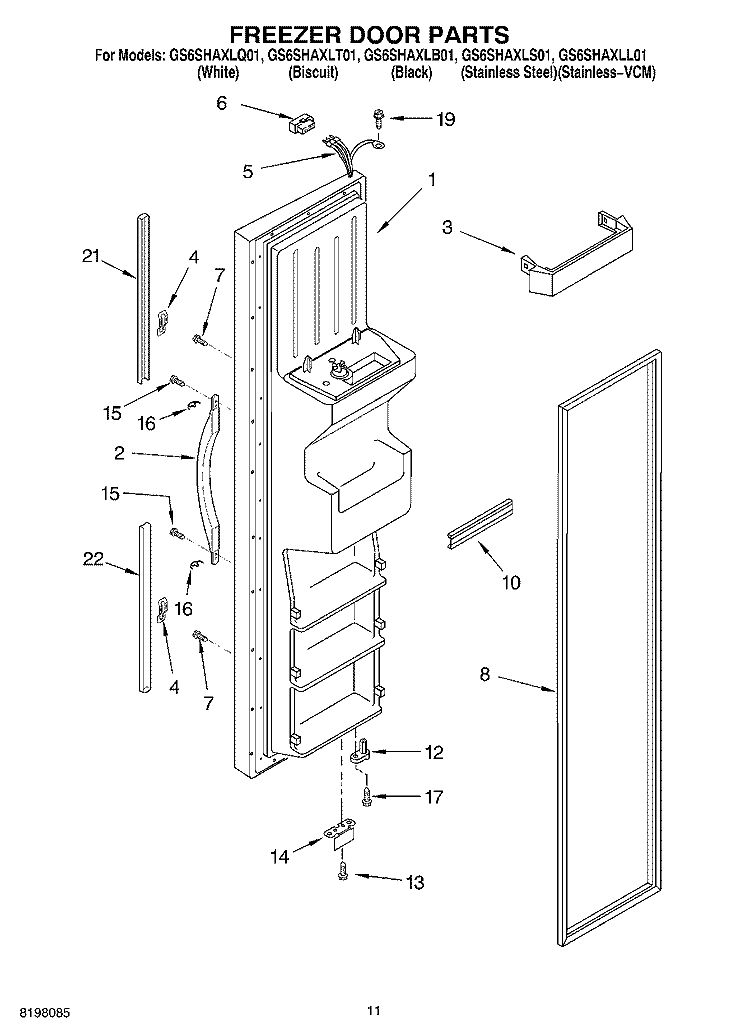 FREEZER DOOR PARTS

For Models: GS6SHAXLQ01, GS6SHAXLT01, GS6SHAXLB01, GS6SHAXLS01, GS6SHAXLL01
(White) (Biscuit) (Black) (Stainless Steel)(Stainless–VCM)

6
19
5
1
3
21
4
7
15
16
2
15
22
16
4
7
10
8
12
17
14
13

8198085

11