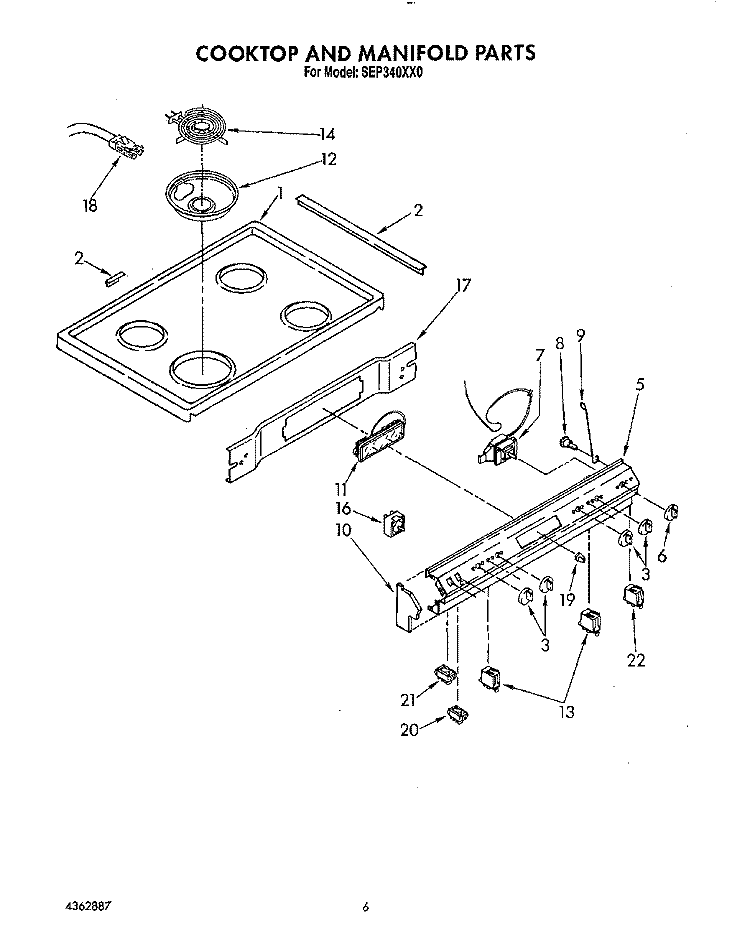 COOKTOP AND MANIFOLD PARTS
For Model: SEP340XX0

14
12
18
1
2
2
17
7
8
9
5
11
16
10
6
3
19
3
22
21
13
20

4362887

6