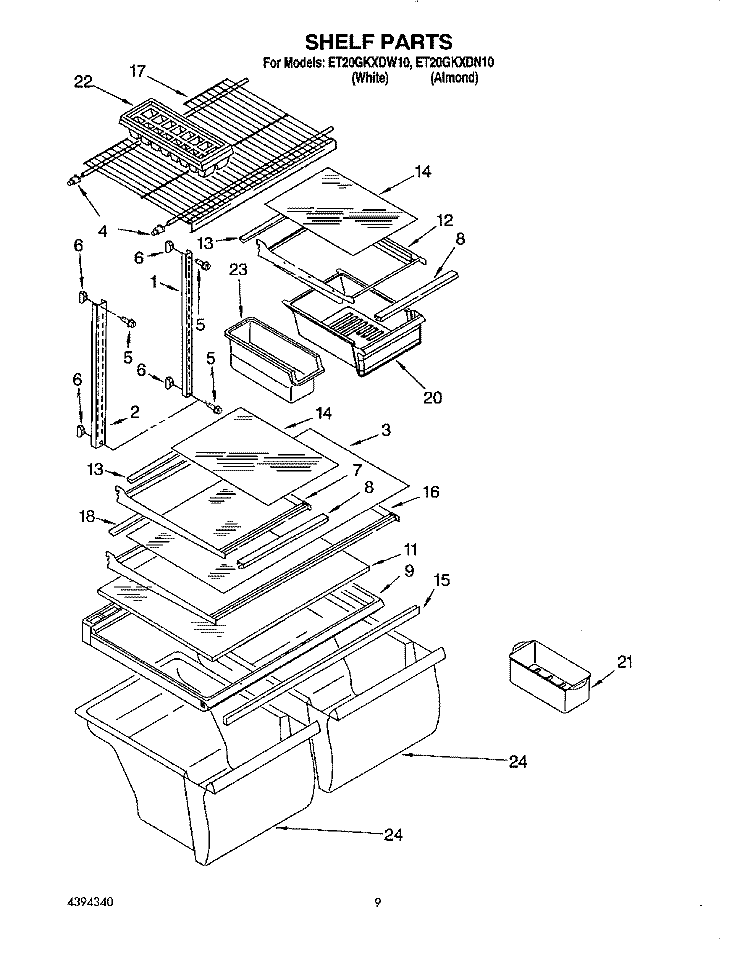 SHELF PARTS
For Models: ET20GKXDW10, ET20GKXDN10
(White) (Almond)

22
17
14
4
13
12
8
6
6
1
23
5
5
5
6
6
20
2
14
3
13
7
8
16
18
11
9
15
21
24
24

4394340
9