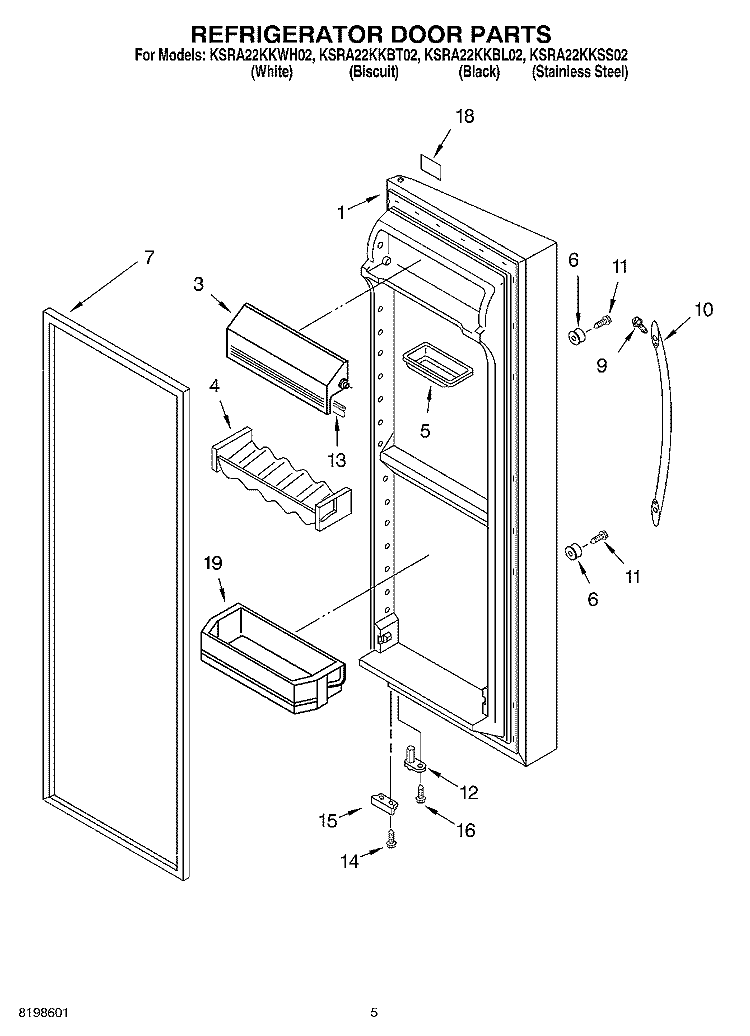 REFRIGERATOR DOOR PARTS
For Models: KSRA22KKWH02, KSRA22KKBT02, KSRA22KKBL02, KSRA22KKSS02
(White) (Biscuit) (Black) (Stainless Steel)

18
1
7
3
6
11
10
9
4
5
13
19
11
6
12
15
16
14

8198601
5